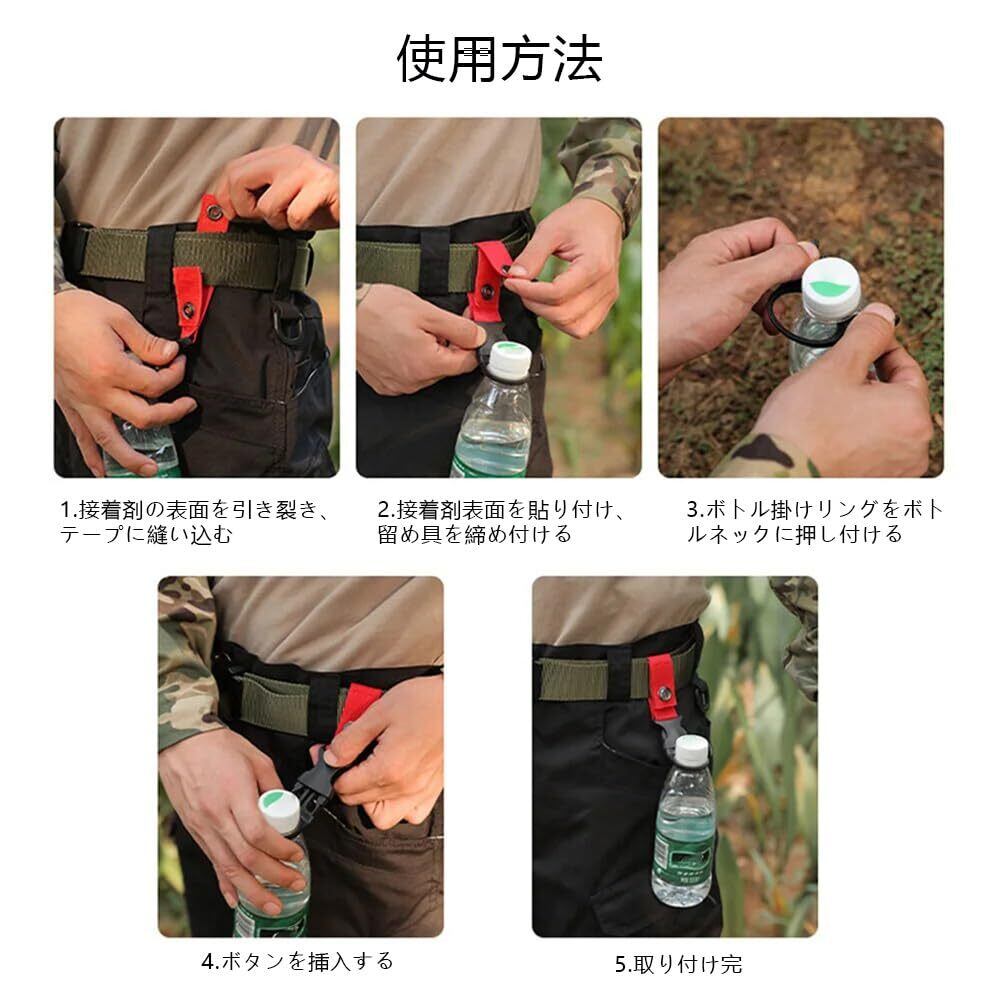 使用方法

1.接着剤の表面を引き裂き、テープに縫い込む

2.接着剤表面を貼り付け、留め具を締め付ける

3.ボトル掛けリングをボトルネックに押し付ける

4.ボタンを挿入する

5.取り付け完