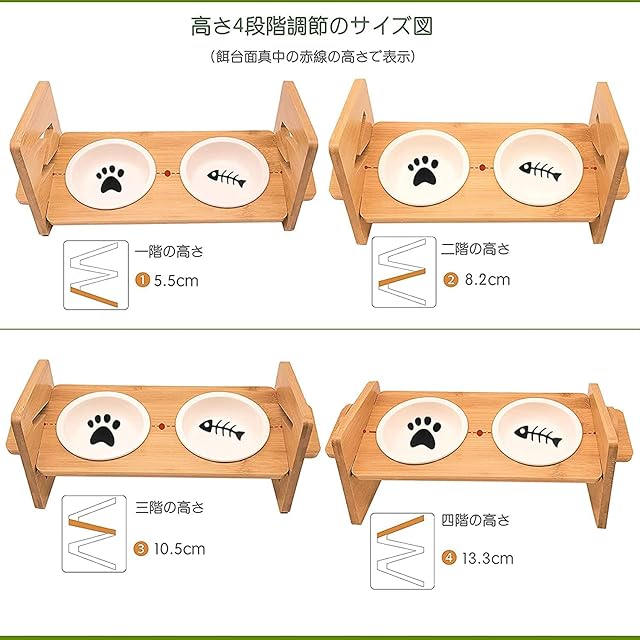 高さ4段階調節のサイズ図
（餌台面真中の赤線の高さで表示）

一階の高さ
1 5.5cm

二階の高さ
2 8.2cm

三階の高さ
3 10.5cm

四階の高さ
4 13.3cm