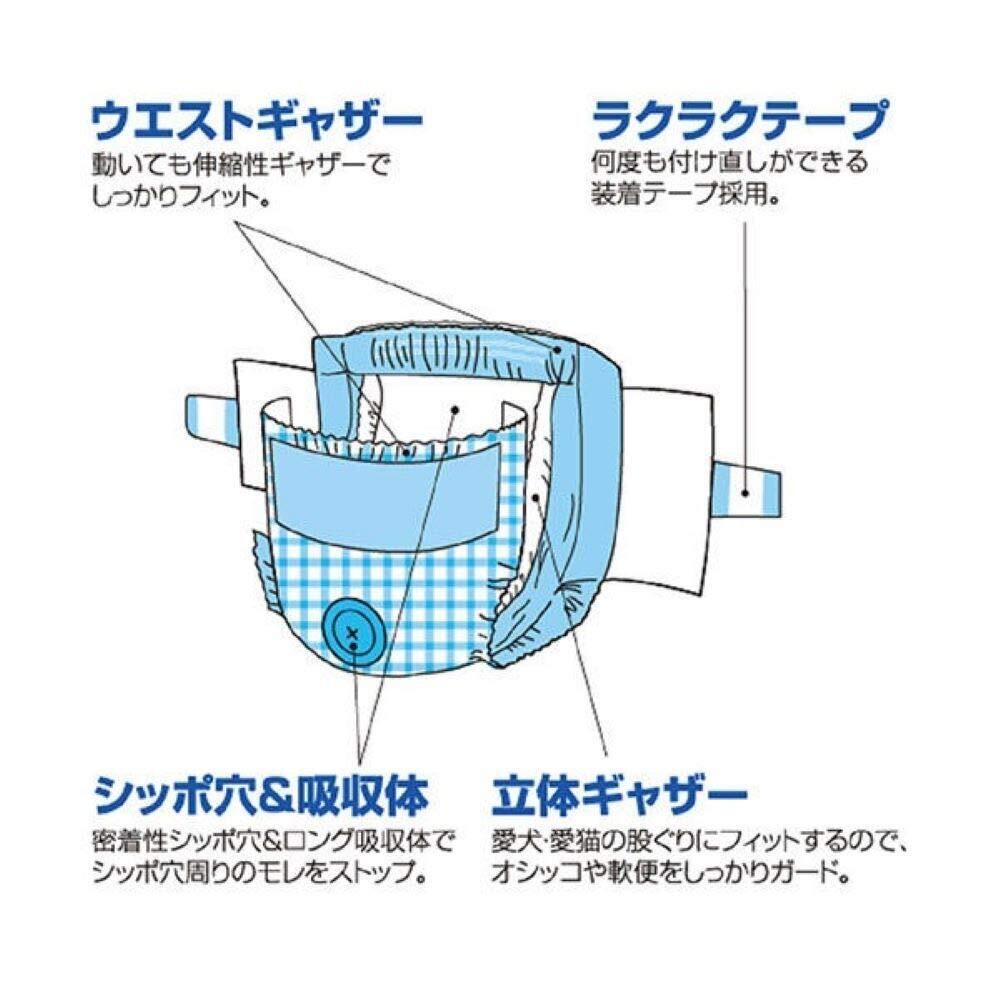 ウエストギャザー
動いても伸縮性ギャザーでしっかりフィット。

ラクラクテープ
何度も付け直しができる装着テープ採用。

シッポ穴&吸収体
密着性シッポ穴&ロング吸収体でシッポ穴周りのモレをストップ。

立体ギャザー
愛犬・愛猫の股ぐりにフィットするので、オシッコや軟便をしっかりガード。