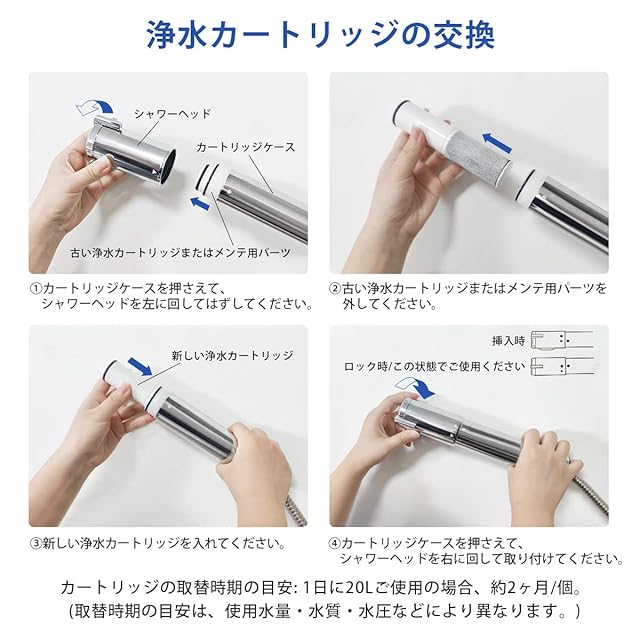 浄水カートリッジの交換

シャワーヘッド
カートリッジケース
古い浄水カートリッジまたはメンテ用パーツ

①カートリッジケースを押さえて、シャワーヘッドを左に回してはずしてください。

②古い浄水カートリッジまたはメンテ用パーツを外してください。

新しい浄水カートリッジ

③新しい浄水カートリッジを入れてください。

挿入時
ロック時/この状態でご使用ください

④カートリッジケースを押さえて、シャワーヘッドを右に回して取り付けてください。

カートリッジの取替時期の目安: 1日に20Lご使用の場合、約2ヶ月/個。
(取替時期の目安は、使用水量・水質・水圧などにより異なります。)