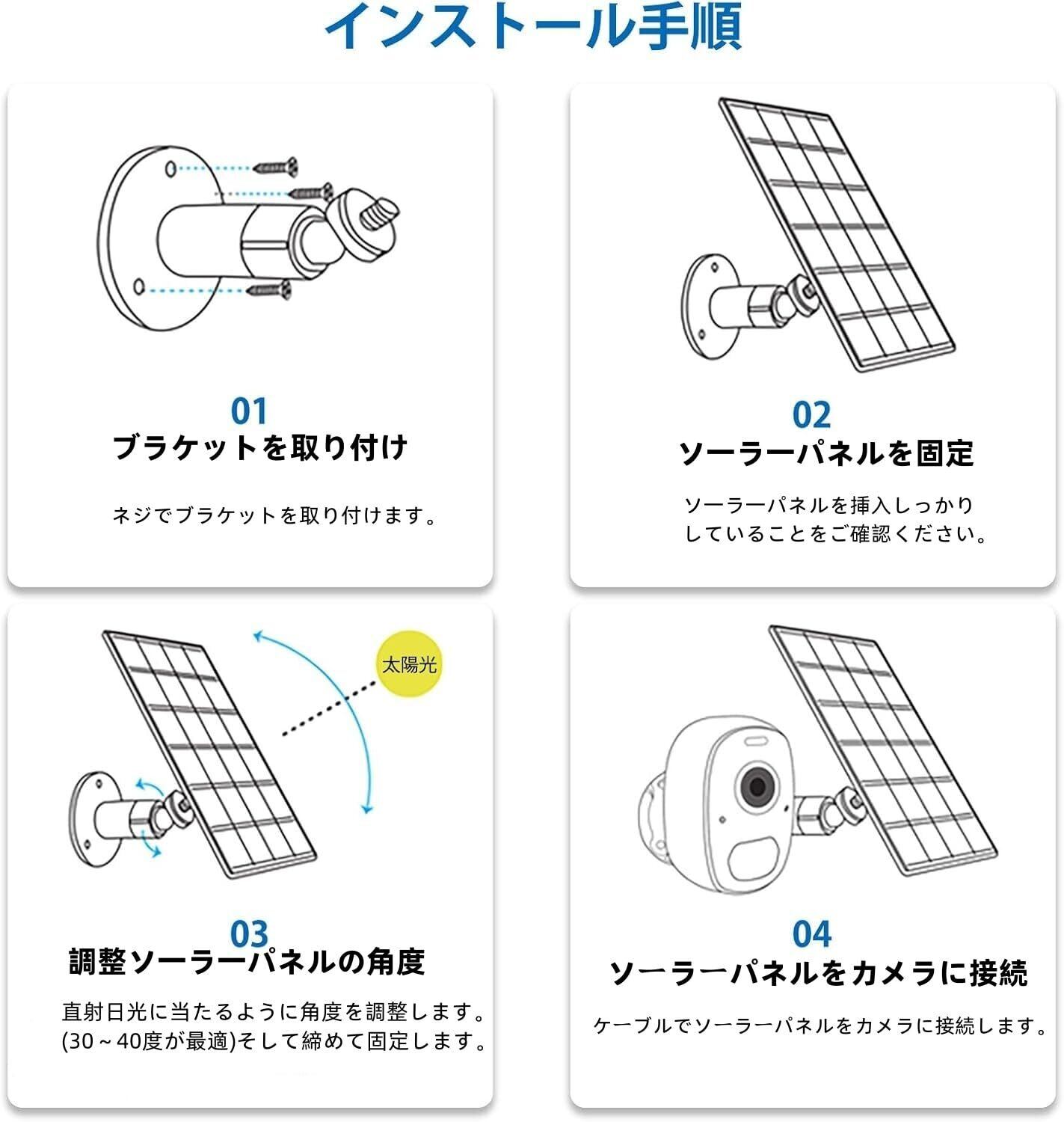 インストール手順

01
ブラケットを取り付け

ネジでブラケットを取り付けます。

02
ソーラーパネルを固定

ソーラーパネルを挿入しっかりしていることをご確認ください。

太陽光

03
調整ソーラーパネルの角度

直射日光に当たるように角度を調整します。(30～40度が最適)そして締めて固定します。

04
ソーラーパネルをカメラに接続

ケーブルでソーラーパネルをカメラに接続します。