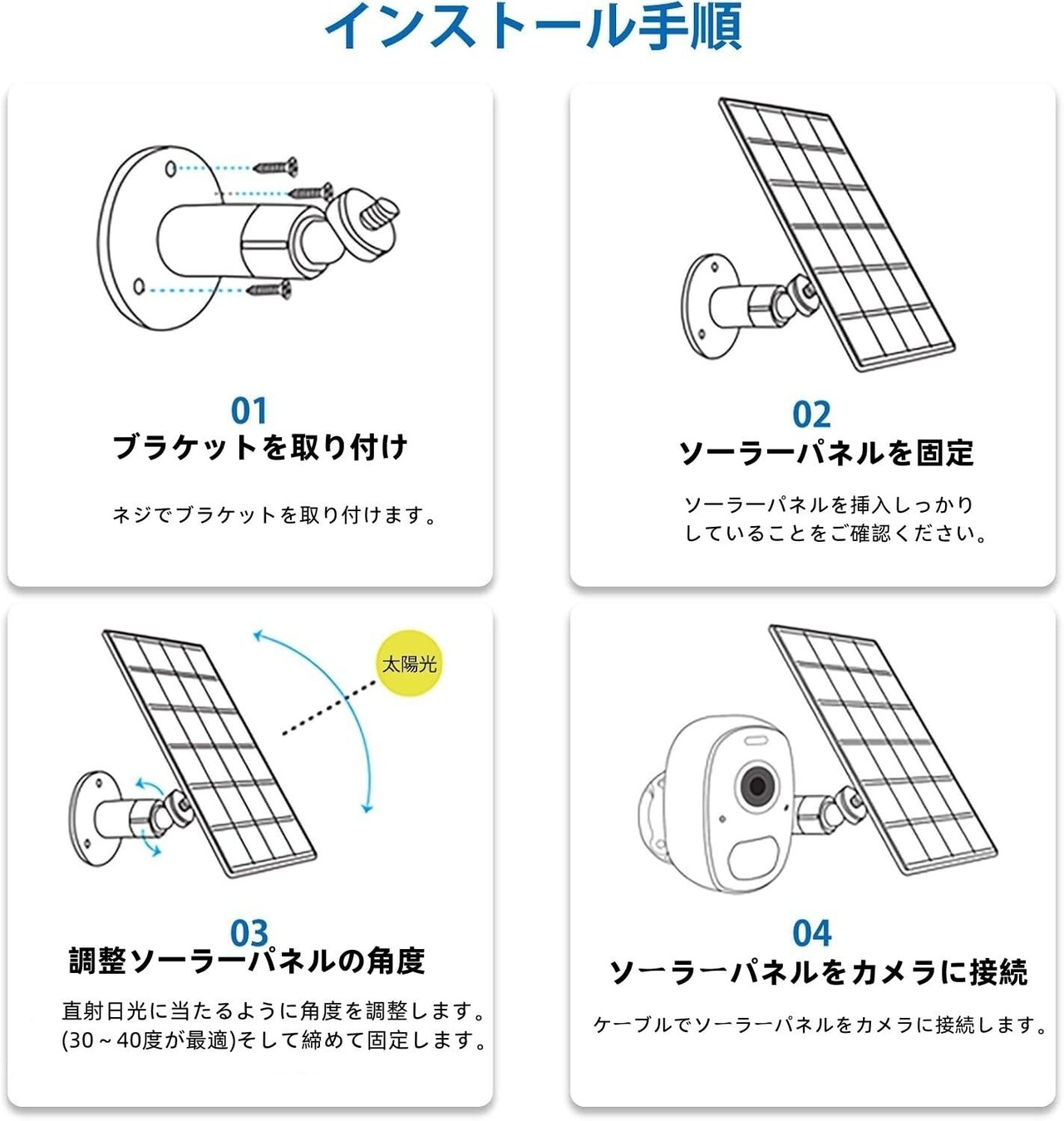 インストール手順

01
ブラケットを取り付け

ネジでブラケットを取り付けます。

02
ソーラーパネルを固定

ソーラーパネルを挿入しっかりしていることをご確認ください。

太陽光

03
調整ソーラーパネルの角度

直射日光に当たるように角度を調整します。(30～40度が最適)そして締めて固定します。

04
ソーラーパネルをカメラに接続

ケーブルでソーラーパネルをカメラに接続します。