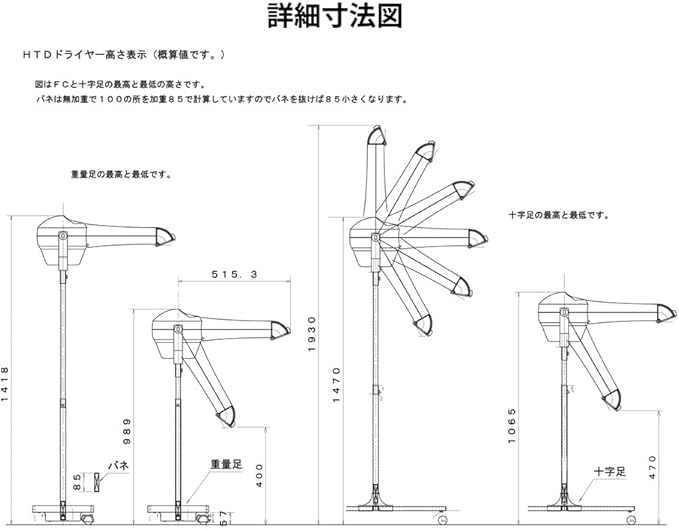 詳細寸法図

ＨＴＤドライヤー高さ表示（概算値です。）

図はＦＣと十字足の最高と最低の高さです。
バネは無加重で１００の所を加重８５で計算していますのでバネを抜けば８５小さくなります。

重量足の最高と最低です。

十字足の最高と最低です。

515．3

1418

989

85

バネ

重量足

400

57

1930

1470

1065

470

十字足