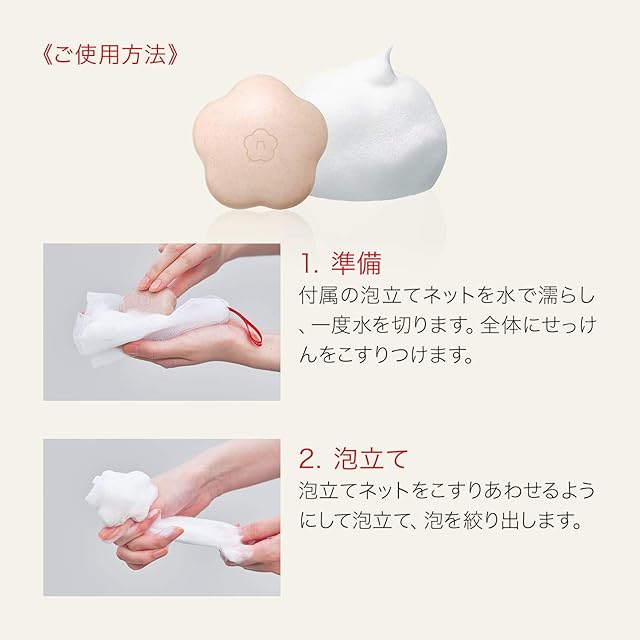 《ご使用方法》

1. 準備
付属の泡立てネットを水で濡らし、一度水を切ります。全体にせっけんをこすりつけます。

2. 泡立て
泡立てネットをこすりあわせるようにして泡立て、泡を絞り出します。