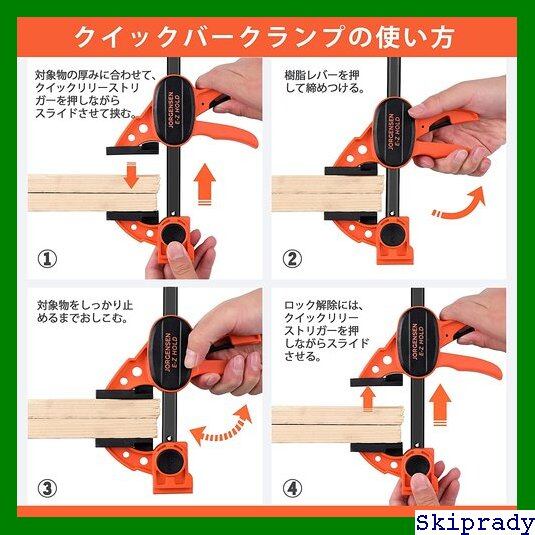 クイックバークランプの使い方

対象物の厚みに合わせて、クイックリリーストリガーを押しながらスライドさせて挟む。

JORGENSEN E-Z HOLD

①

樹脂レバーを押して締めつける。

JORGENSEN E-Z HOLD

②

対象物をしっかり止めるまでおしこむ。

JORGENSEN E-Z HOLD

③

ロック解除には、クイックリリーストリガーを押しながらスライドさせる。

JORGENSEN E-Z HOLD

④

Skiprady