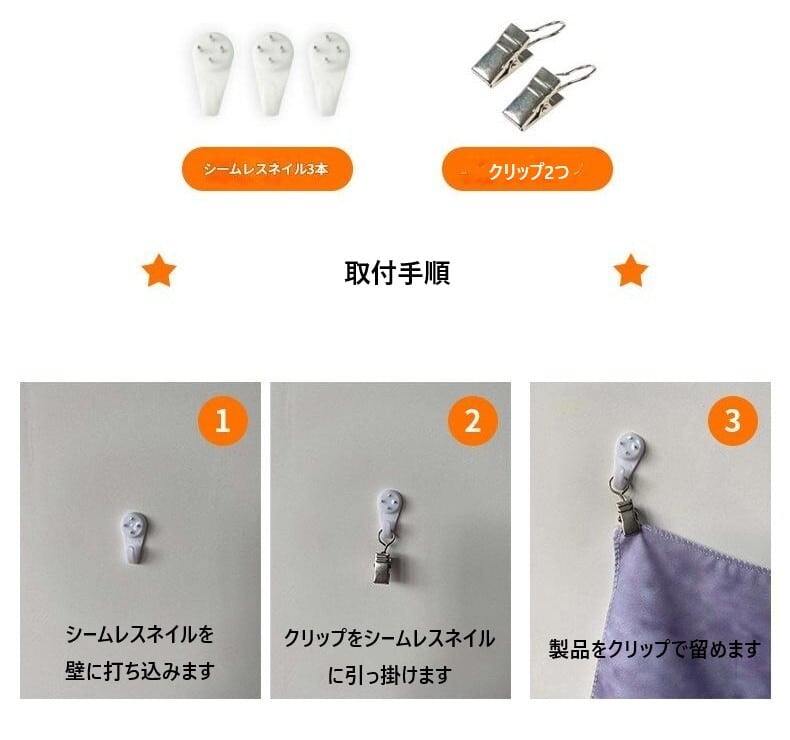 シームレスネイル3本

クリップ2つ

取付手順

1

シームレスネイルを壁に打ち込みます

2

クリップをシームレスネイルに引っ掛けます

3

製品をクリップで留めます