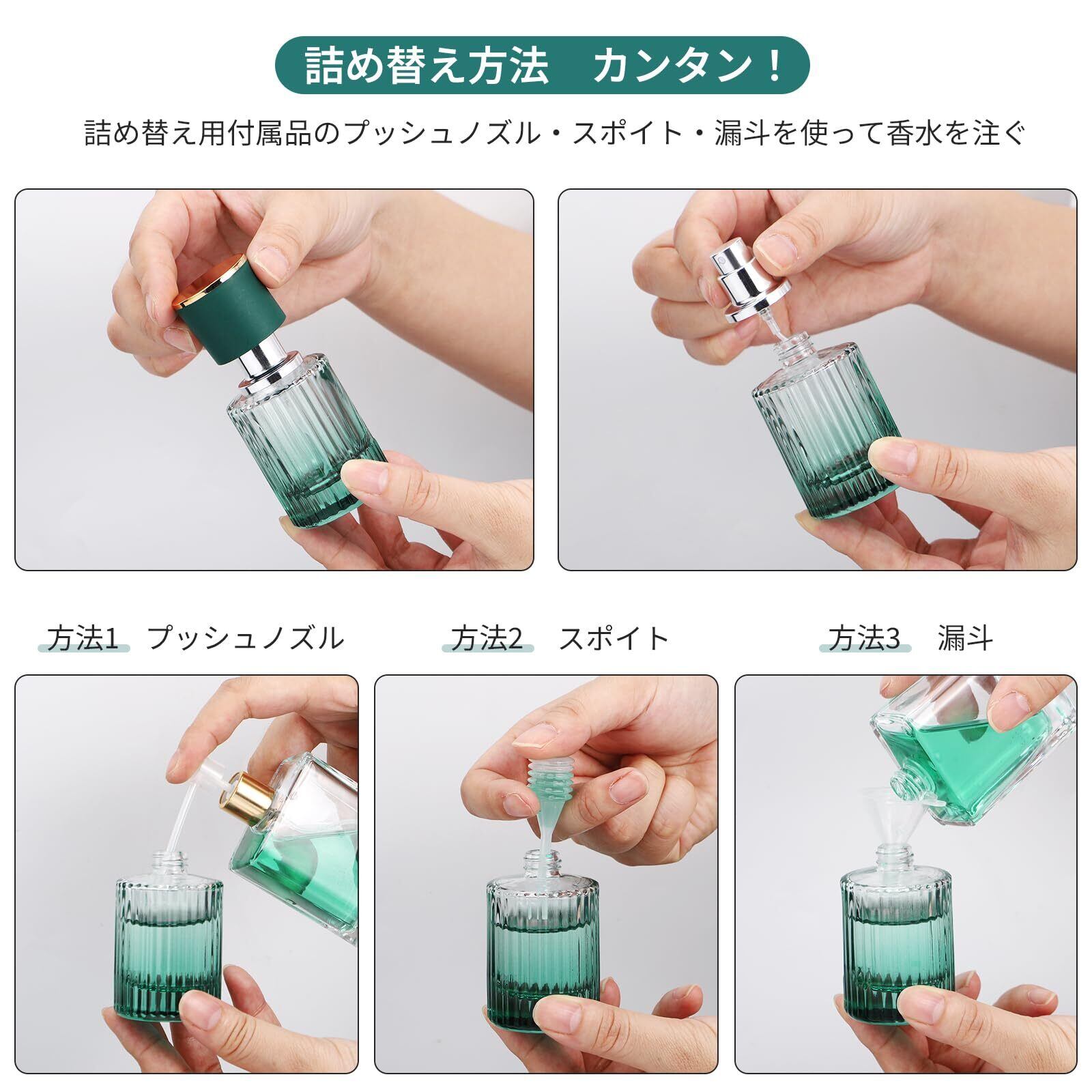 詰め替え方法　カンタン！

詰め替え用付属品のプッシュノズル・スポイト・漏斗を使って香水を注ぐ

方法1　プッシュノズル

方法2　スポイト

方法3　漏斗