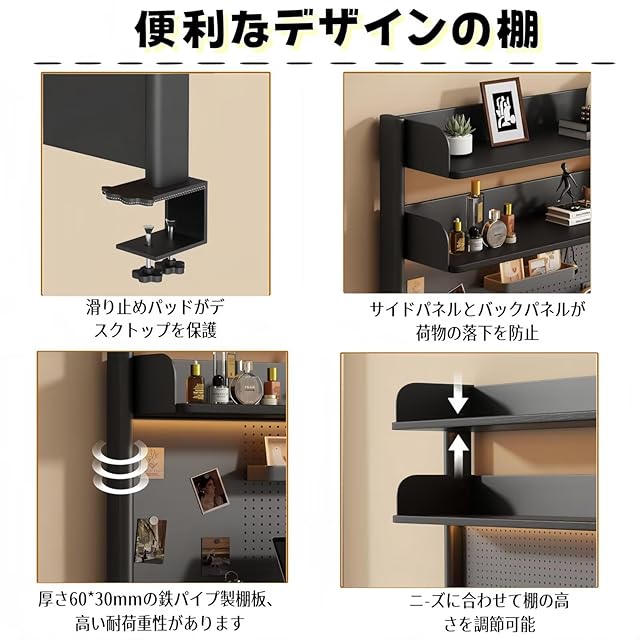 便利なデザインの棚

滑り止めパッドがデスクトップを保護

サイドパネルとバックパネルが荷物の落下を防止

厚さ60*30mmの鉄パイプ製棚板、高い耐荷重性があります

ニ-ズに合わせて棚の高さを調節可能