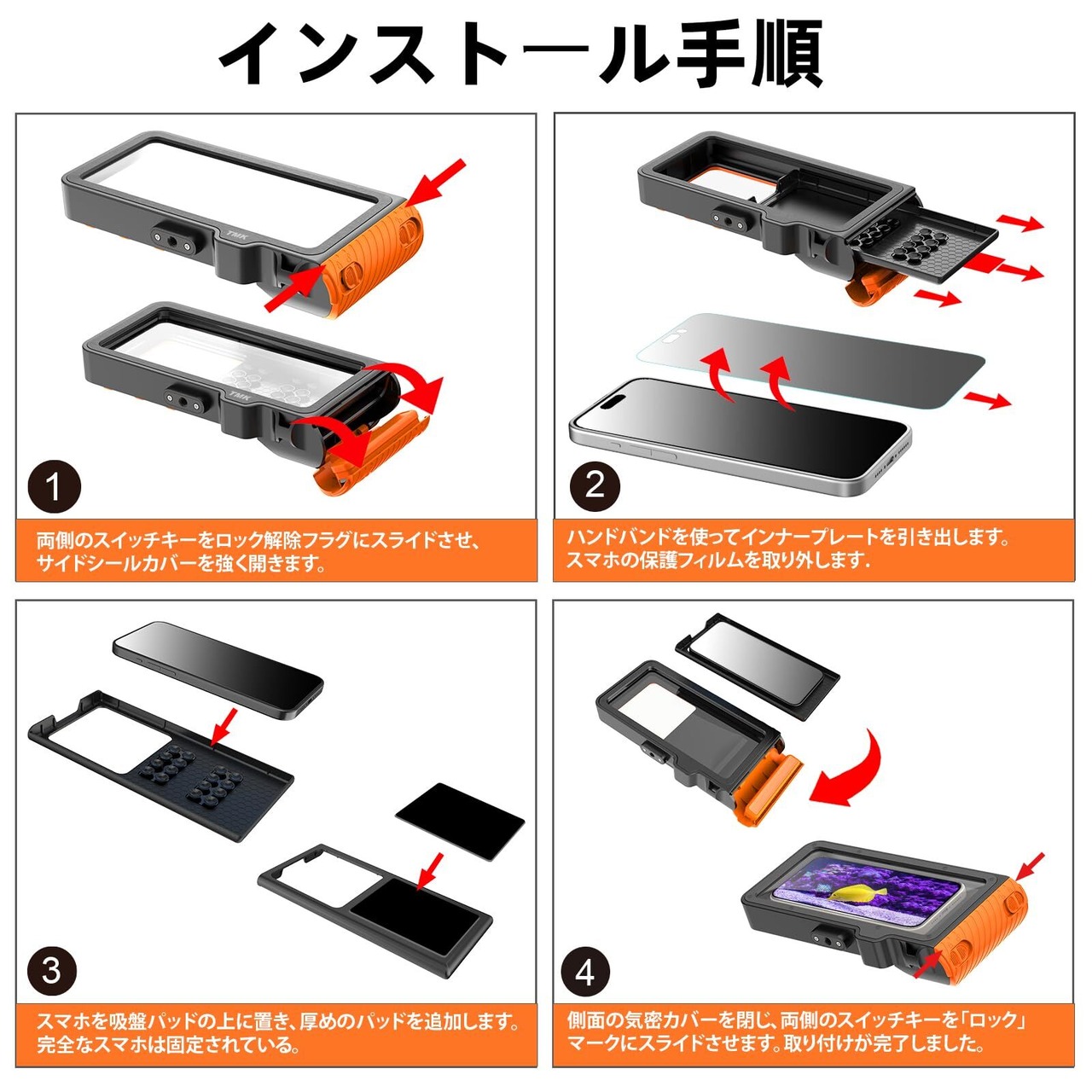 インストール手順

TMK

TMK

1

両側のスイッチキーをロック解除フラグにスライドさせ、サイドシールカバーを強く開きます。

2

ハンドバンドを使ってインナープレートを引き出します。スマホの保護フィルムを取り外します.

3

スマホを吸盤パッドの上に置き、厚めのパッドを追加します。完全なスマホは固定されている。

4

側面の気密カバーを閉じ、両側のスイッチキーを「ロック」マークにスライドさせます。取り付けが完了しました。