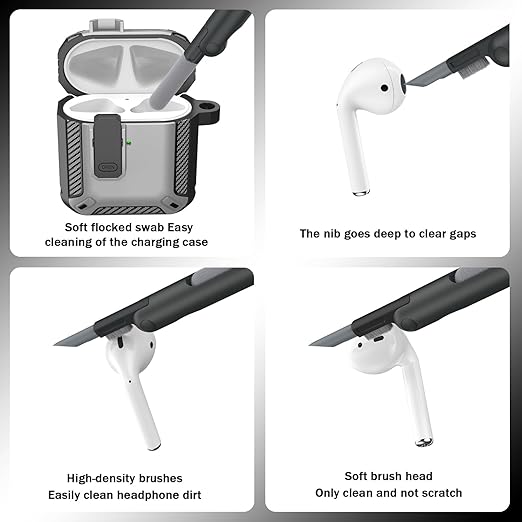 Soft flocked swab Easy cleaning of the charging case

The nib goes deep to clear gaps

High-density brushes
Easily clean headphone dirt

Soft brush head
Only clean and not scratch