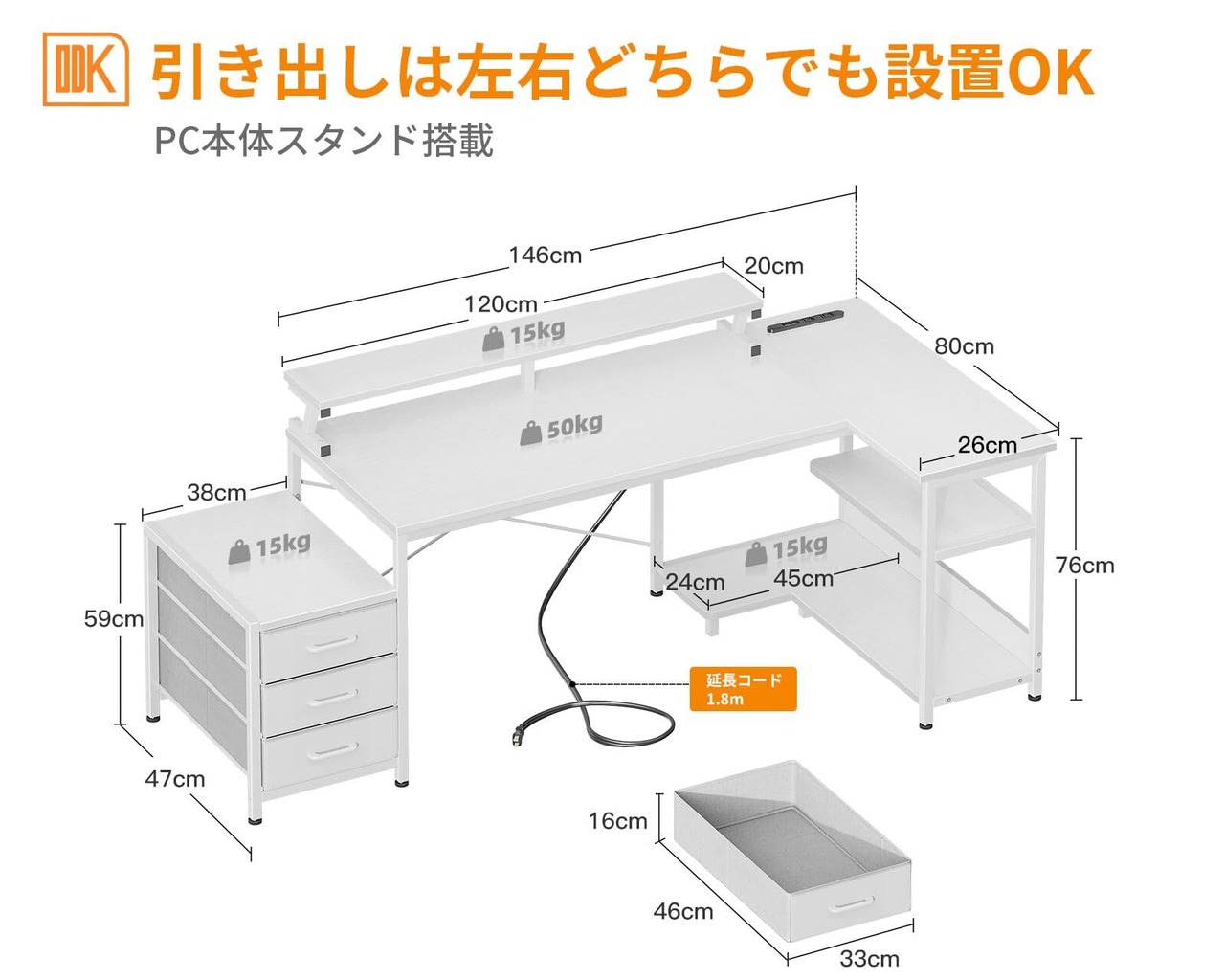 ODK 引き出しは左右どちらでも設置OK
PC本体スタンド搭載

146cm
20cm
120cm
15kg
80cm
50kg
26cm
38cm
15kg
15kg
24cm
45cm
76cm
59cm
延長コード 1.8m
47cm
16cm
46cm
33cm