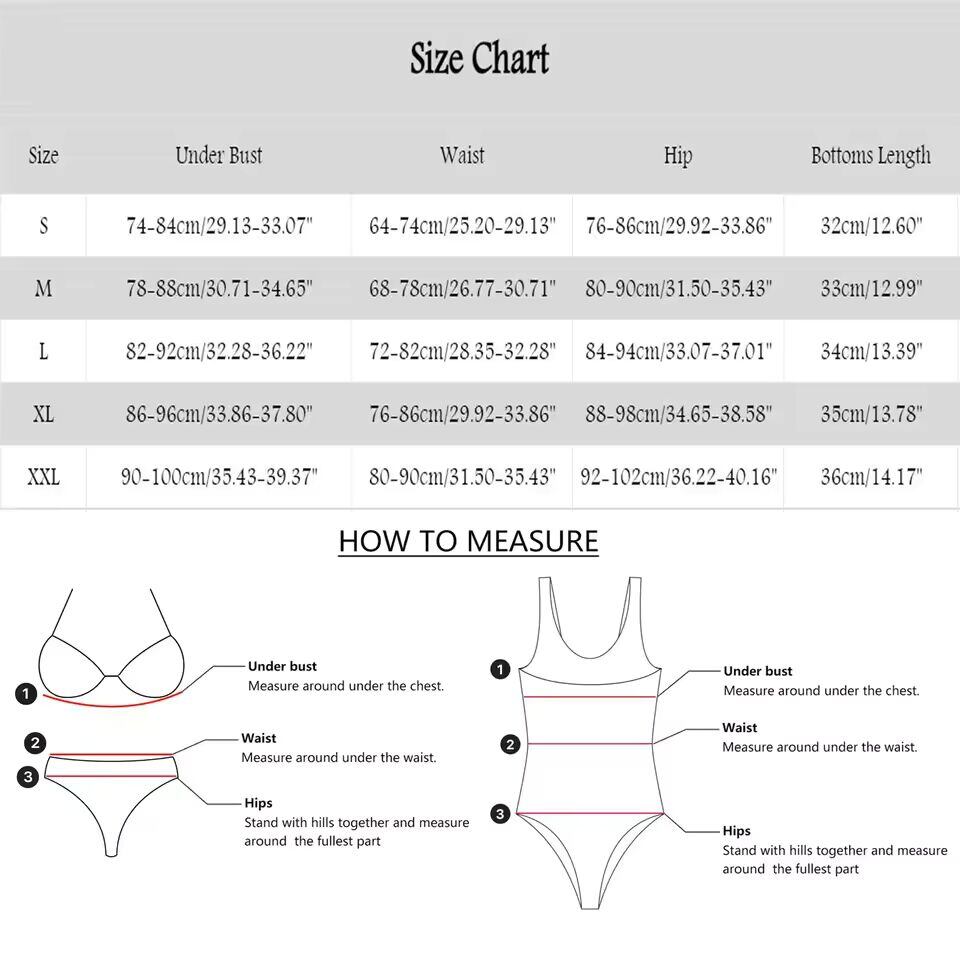 Size Chart

| Size | Under Bust | Waist | Hip | Bottoms Length |
|---|---|---|---|---|
| S | 74-84cm/29.13-33.07" | 64-74cm/25.20-29.13" | 76-86cm/29.92-33.86" | 32cm/12.60" |
| M | 78-88cm/30.71-34.65" | 68-78cm/26.77-30.71" | 80-90cm/31.50-35.43" | 33cm/12.99" |
| L | 82-92cm/32.28-36.22" | 72-82cm/28.35-32.28" | 84-94cm/33.07-37.01" | 34cm/13.39" |
| XL | 86-96cm/33.86-37.80" | 76-86cm/29.92-33.86" | 88-98cm/34.65-38.58" | 35cm/13.78" |
| XXL | 90-100cm/35.43-39.37" | 80-90cm/31.50-35.43" | 92-102cm/36.22-40.16" | 36cm/14.17" |

HOW TO MEASURE

1 Under bust
Measure around under the chest.

2 Waist
Measure around under the waist.

3 Hips
Stand with hills together and measure around the fullest part

1 Under bust
Measure around under the chest.

2 Waist
Measure around under the waist.

3 Hips
Stand with hills together and measure around the fullest part