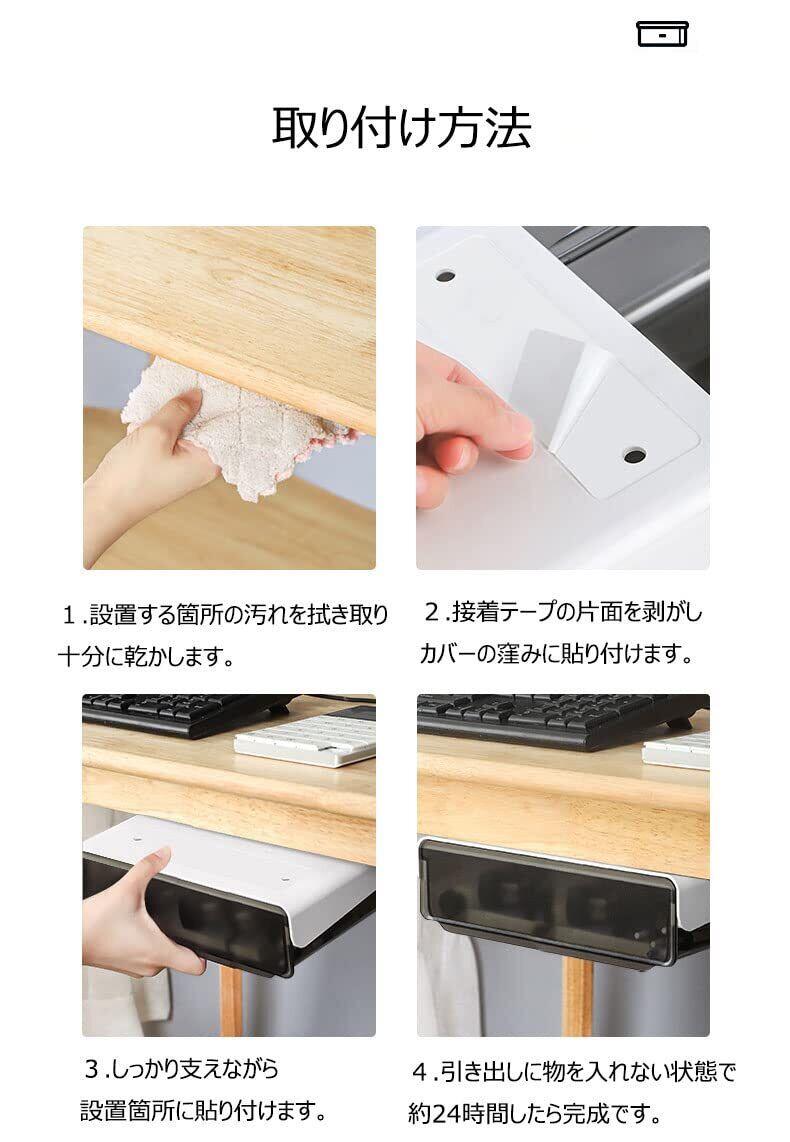 取り付け方法

１.設置する箇所の汚れを拭き取り十分に乾かします。

２.接着テープの片面を剥がしカバーの窪みに貼り付けます。

３.しっかり支えながら設置箇所に貼り付けます。

４.引き出しに物を入れない状態で約24時間したら完成です。