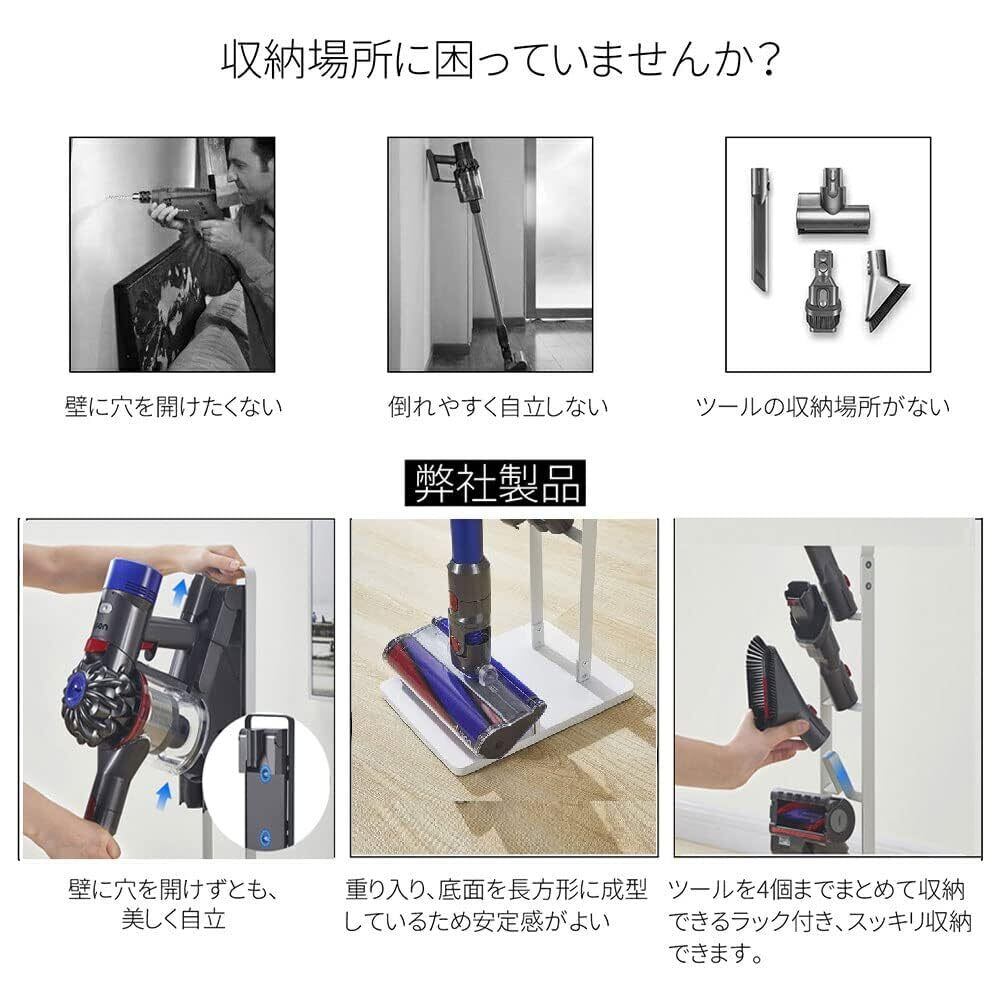 収納場所に困っていませんか?

壁に穴を開けたくない

倒れやすく自立しない

ツールの収納場所がない

弊社製品

壁に穴を開けずとも、美しく自立

重り入り、底面を長方形に成型しているため安定感がよい

ツールを4個までまとめて収納できるラック付き、スッキリ収納できます。