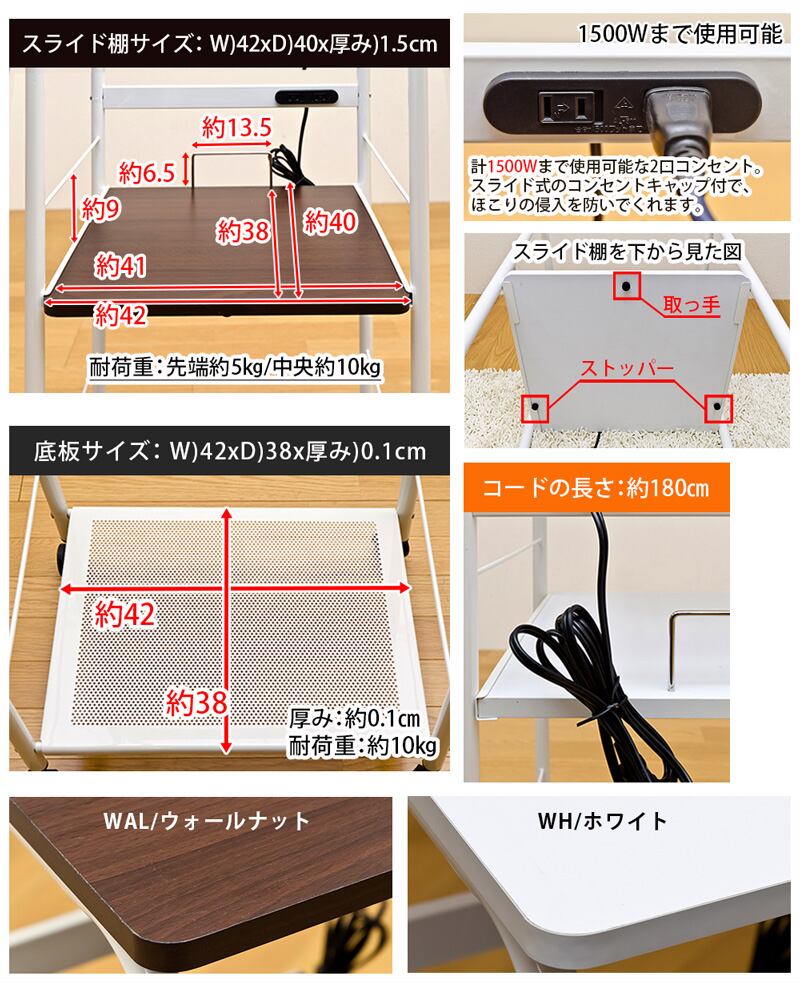 スライド棚サイズ: W)42xD)40x厚み)1.5cm

約13.5
約6.5
約9
約38
約40
約41
約42

耐荷重:先端約5kg/中央約10kg

1500Wまで使用可能

計1500Wまで使用可能な2口コンセント。スライド式のコンセントキャップ付で、ほこりの侵入を防いでくれます。

スライド棚を下から見た図

取っ手

ストッパー

底板サイズ: W)42xD)38x厚み)0.1cm

約42
約38

厚み:約0.1cm
耐荷重:約10kg

コードの長さ:約180cm

WAL/ウォールナット

WH/ホワイト