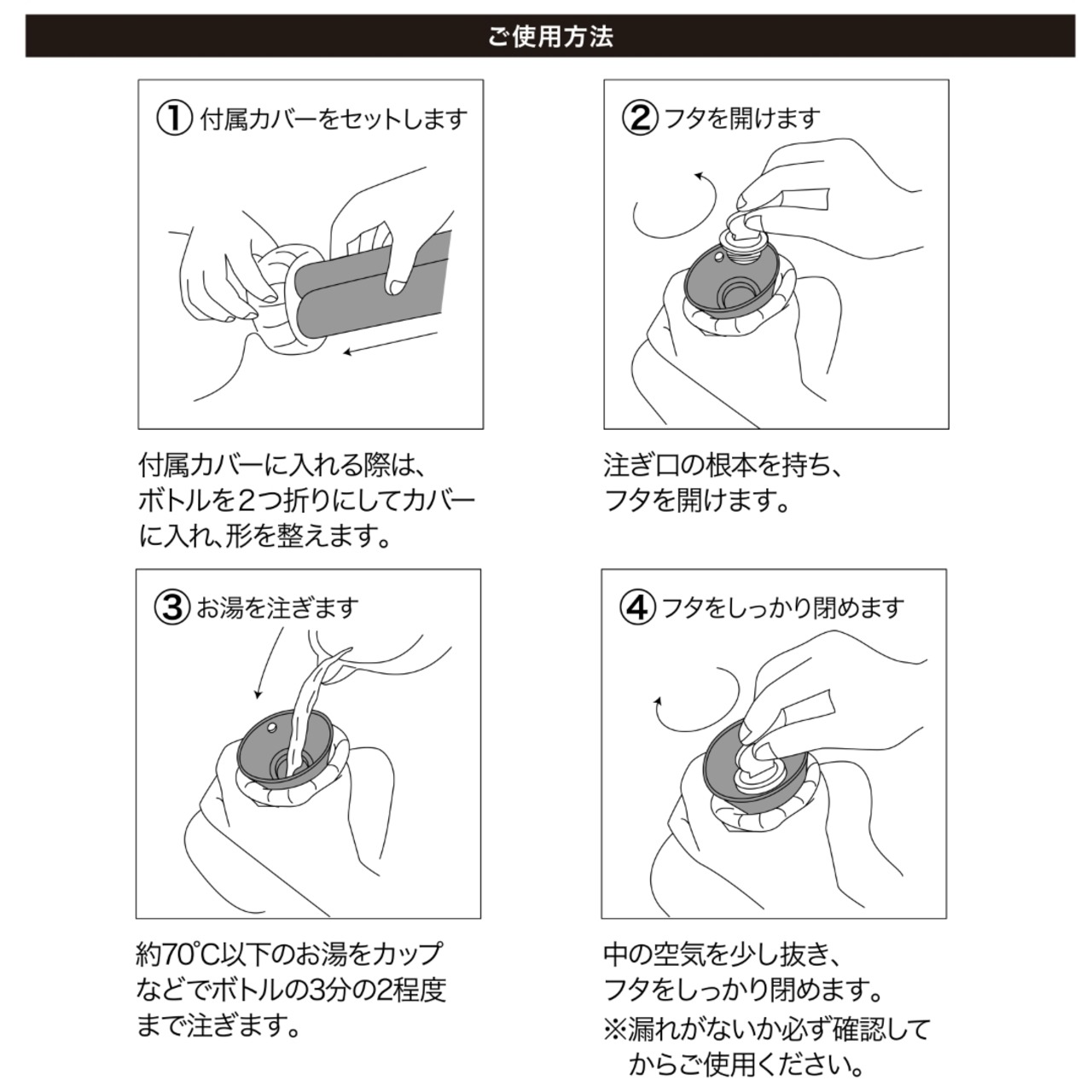 ご使用方法

① 付属カバーをセットします

付属カバーに入れる際は、ボトルを2つ折りにしてカバーに入れ、形を整えます。

② フタを開けます

注ぎ口の根本を持ち、フタを開けます。

③ お湯を注ぎます

約70℃以下のお湯をカップなどでボトルの3分の2程度まで注ぎます。

④ フタをしっかり閉めます

中の空気を少し抜き、フタをしっかり閉めます。
※漏れがないか必ず確認してからご使用ください。