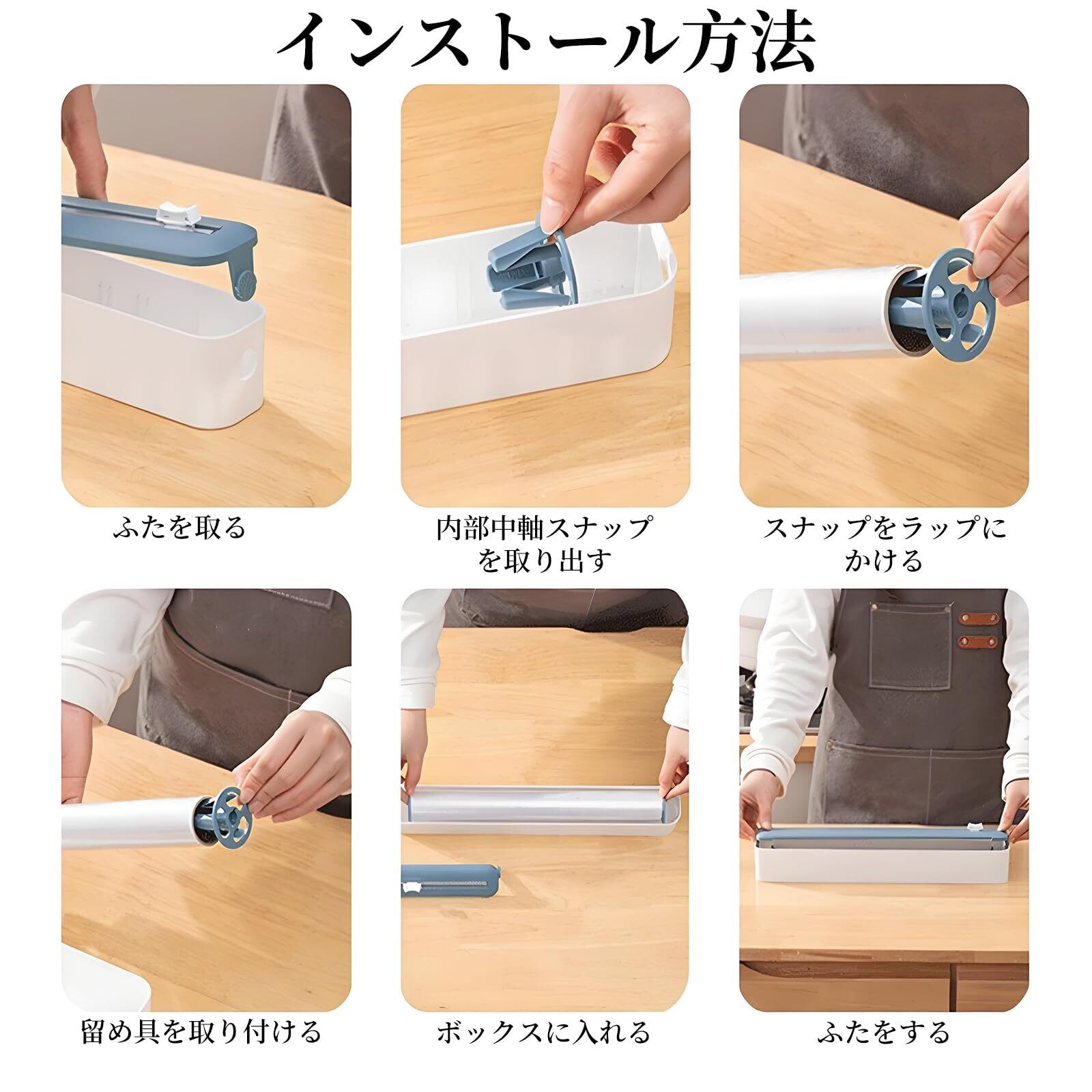 インストール方法

ふたを取る

内部中軸スナップを取り出す

スナップをラップにかける

留め具を取り付ける

ボックスに入れる

ふたをする