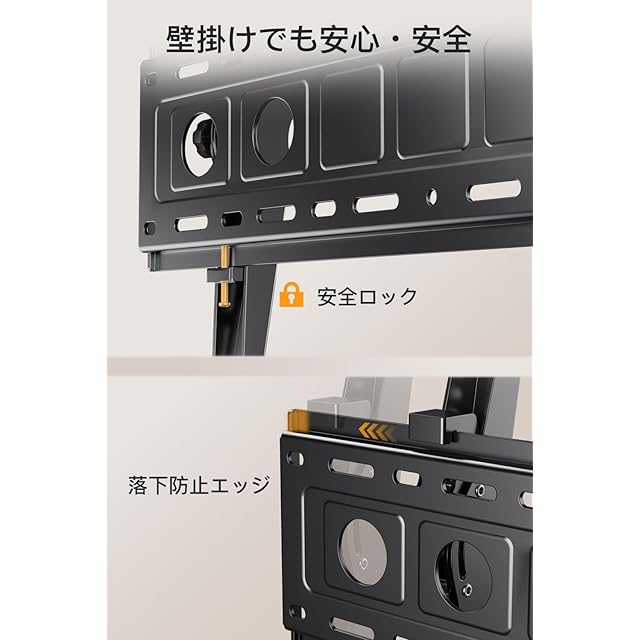 壁掛けでも安心・安全

安全ロック

落下防止エッジ