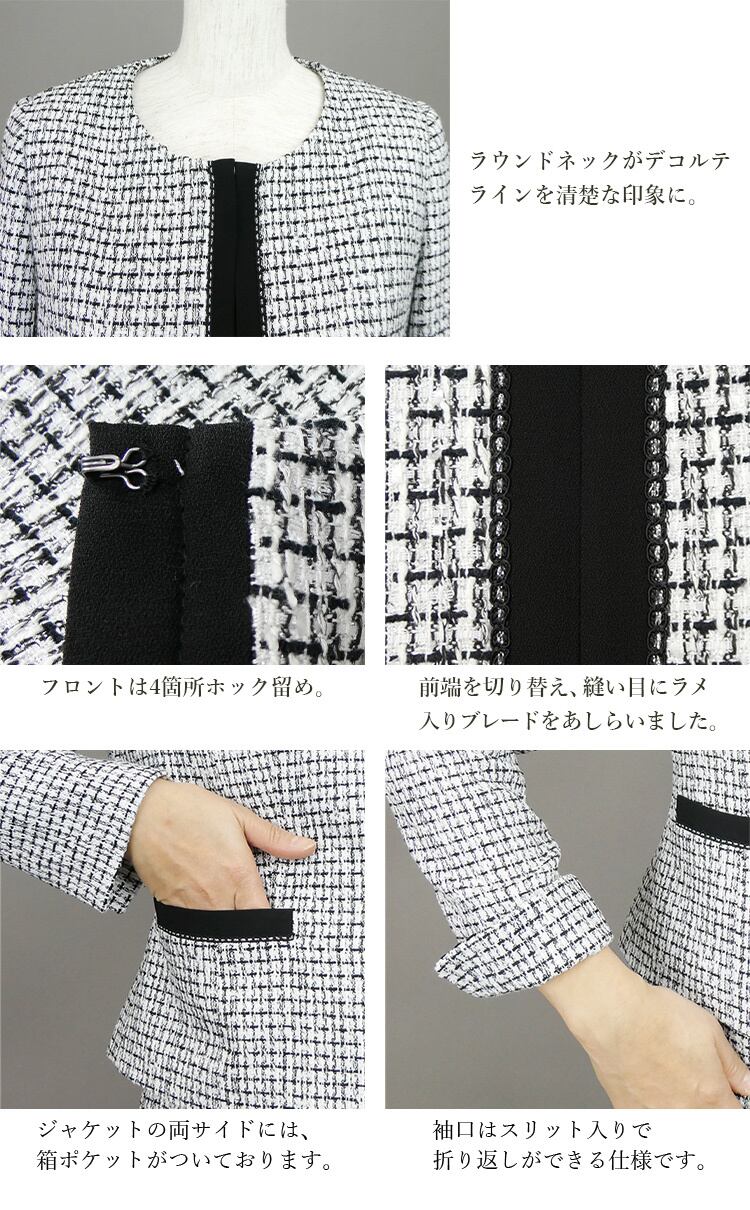 ラウンドネックがデコルテラインを清楚な印象に。

フロントは4箇所ホック留め。

前端を切り替え、縫い目にラメ入りブレードをあしらいました。

ジャケットの両サイドには、箱ポケットがついております。

袖口はスリット入りで折り返しができる仕様です。