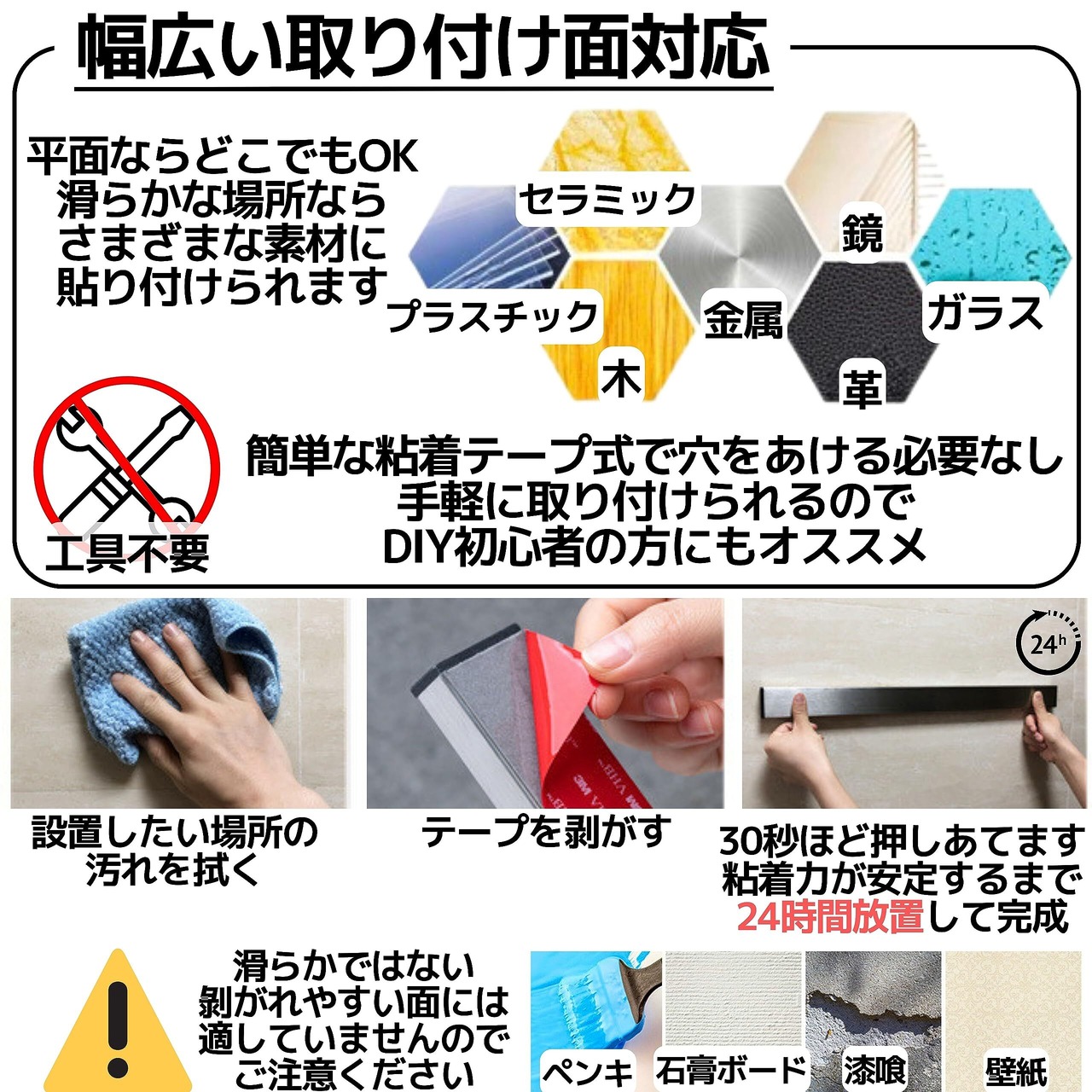 幅広い取り付け面対応

平面ならどこでもOK
滑らかな場所なら
さまざまな素材に
貼り付けられます

セラミック
鏡
プラスチック
金属
ガラス
木
革

工具不要

簡単な粘着テープ式で穴をあける必要なし
手軽に取り付けられるので
DIY初心者の方にもオススメ

24h

設置したい場所の
汚れを拭く

テープを剥がす

30秒ほど押しあてます
粘着力が安定するまで
24時間放置して完成

滑らかではない
剥がれやすい面には
適していませんので
ご注意ください

ペンキ
石膏ボード
漆喰
壁紙