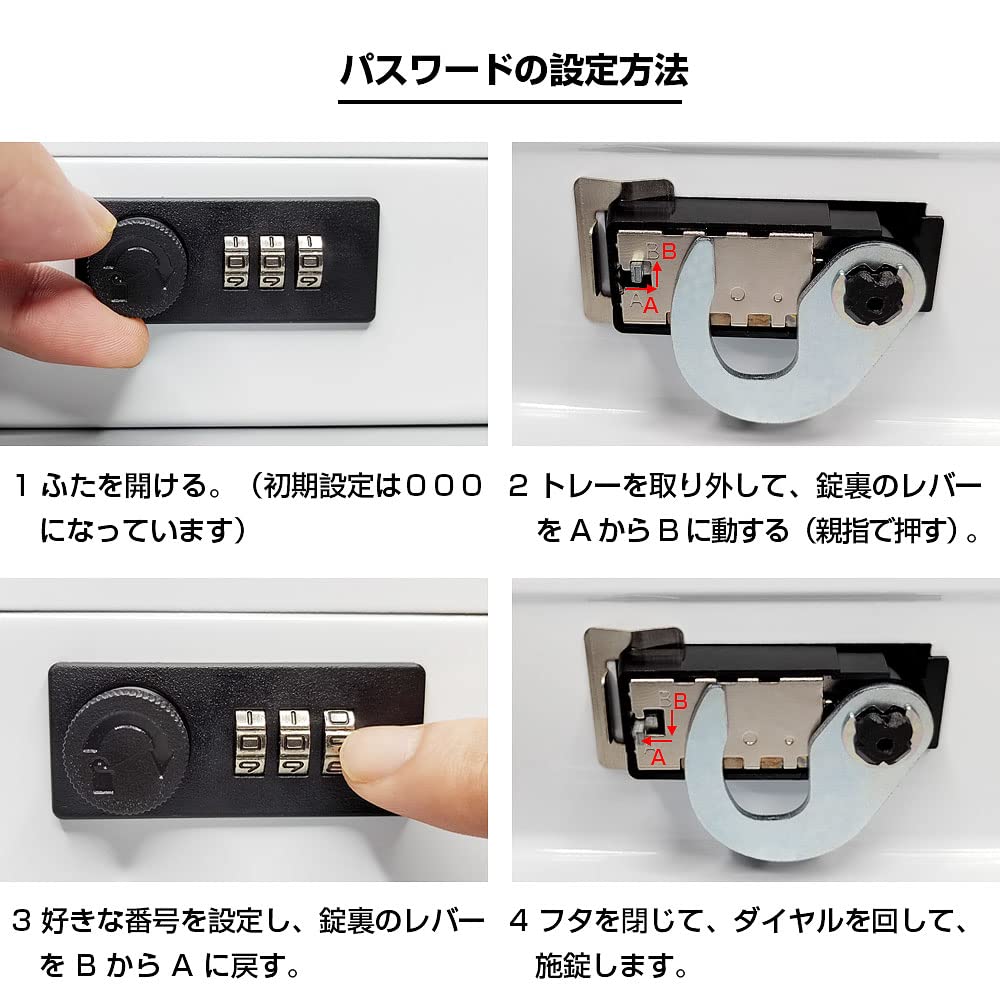 パスワードの設定方法

B
A

1 ふたを開ける。（初期設定は０００になっています）

2 トレーを取り外して、錠裏のレバーを A から B に動する（親指で押す）。

B
A

3 好きな番号を設定し、錠裏のレバーを B から A に戻す。

4 フタを閉じて、ダイヤルを回して、施錠します。