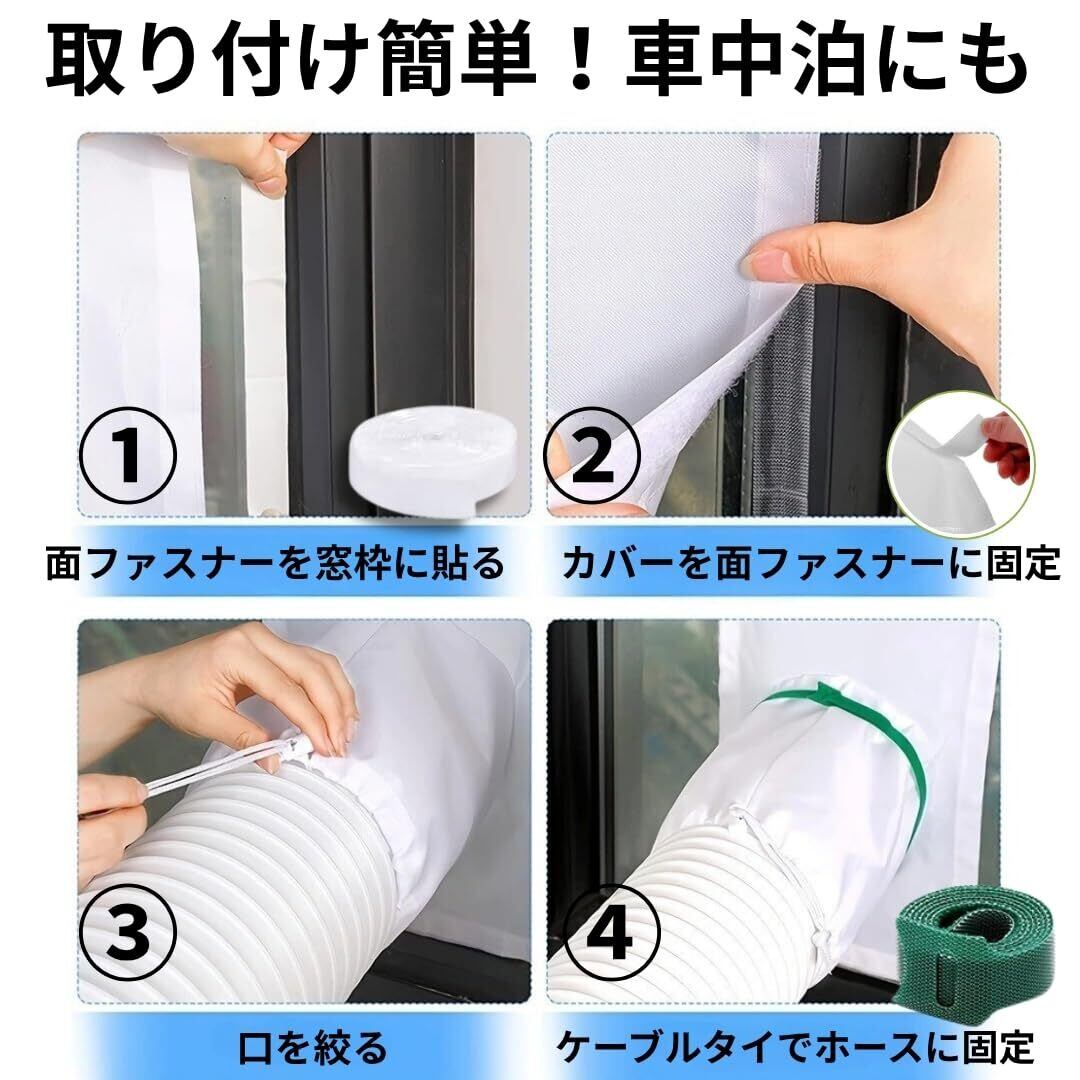 取り付け簡単！車中泊にも

①

面ファスナーを窓枠に貼る

②

カバーを面ファスナーに固定

③

口を絞る

④

ケーブルタイでホースに固定