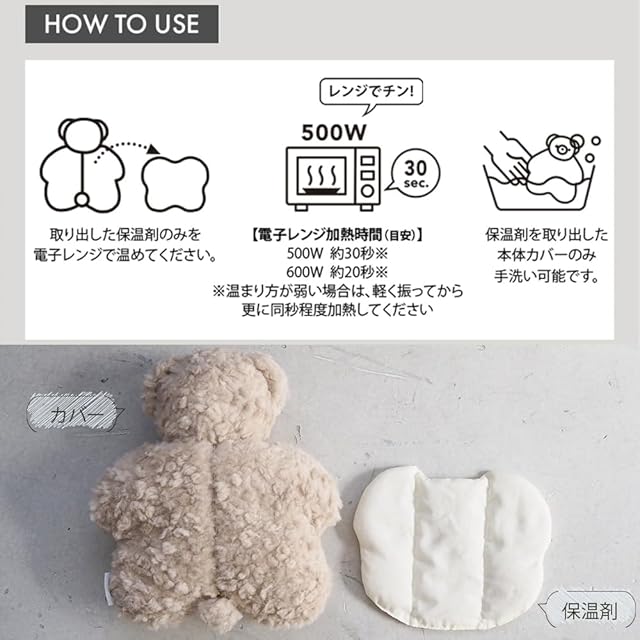 HOW TO USE

取り出した保温剤のみを
電子レンジで温めてください。

レンジでチン!

500W

30 sec.

【電子レンジ加熱時間(目安)】
500W 約30秒※
600W 約20秒※
※温まり方が弱い場合は、軽く振ってから
更に同秒程度加熱してください

保温剤を取り出した
本体カバーのみ
手洗い可能です。

カバー

保温剤