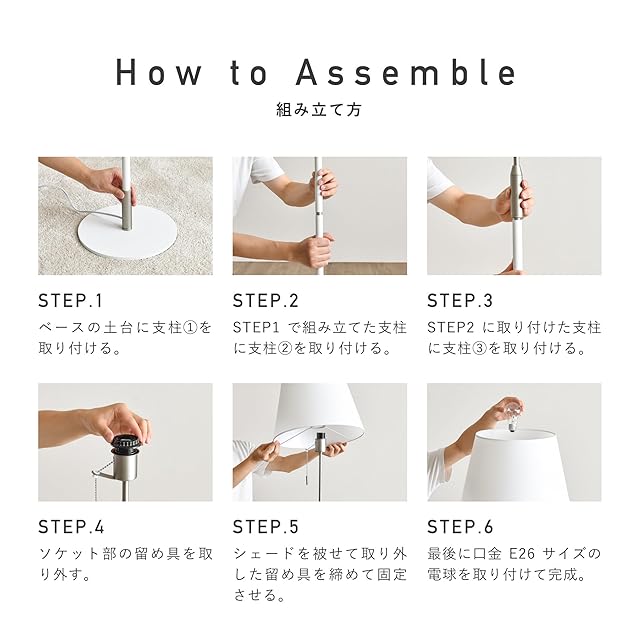 How to Assemble
組み立て方

STEP.1
ベースの土台に支柱①を取り付ける。

STEP.2
STEP1 で組み立てた支柱に支柱②を取り付ける。

STEP.3
STEP2 に取り付けた支柱に支柱③を取り付ける。

STEP.4
ソケット部の留め具を取り外す。

STEP.5
シェードを被せて取り外した留め具を締めて固定させる。

STEP.6
最後に口金 E26 サイズの電球を取り付けて完成。