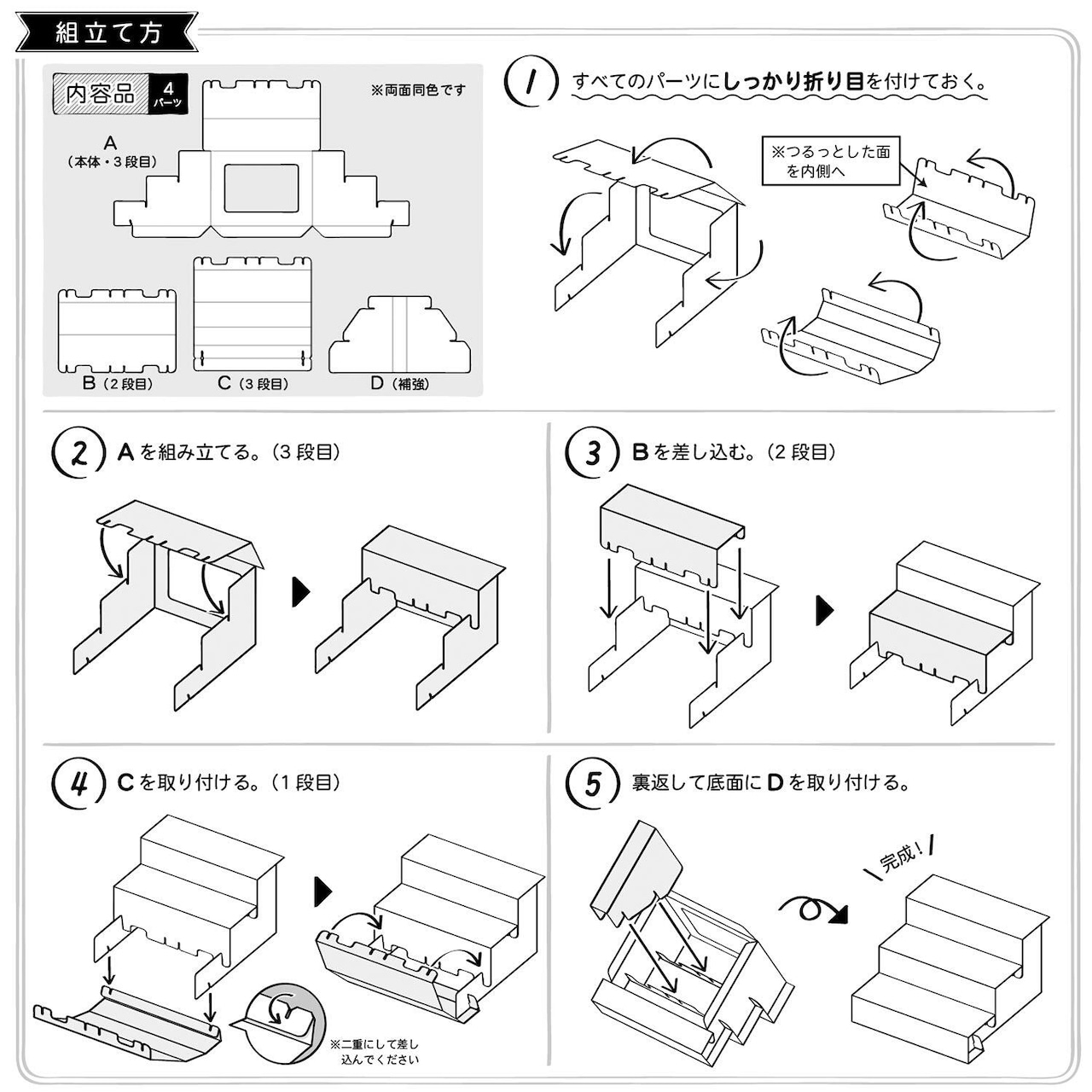 組立て方

内容品 4 パーツ

※両面同色です

A
（本体・3段目）

B（2段目）

C（3段目）

D（補強）

1 すべてのパーツにしっかり折り目を付けておく。

※つるっとした面を内側へ

2 Aを組み立てる。（3段目）

3 Bを差し込む。（2段目）

4 Cを取り付ける。（1段目）

※二重にして差し込んでください

5 裏返して底面にDを取り付ける。

完成！