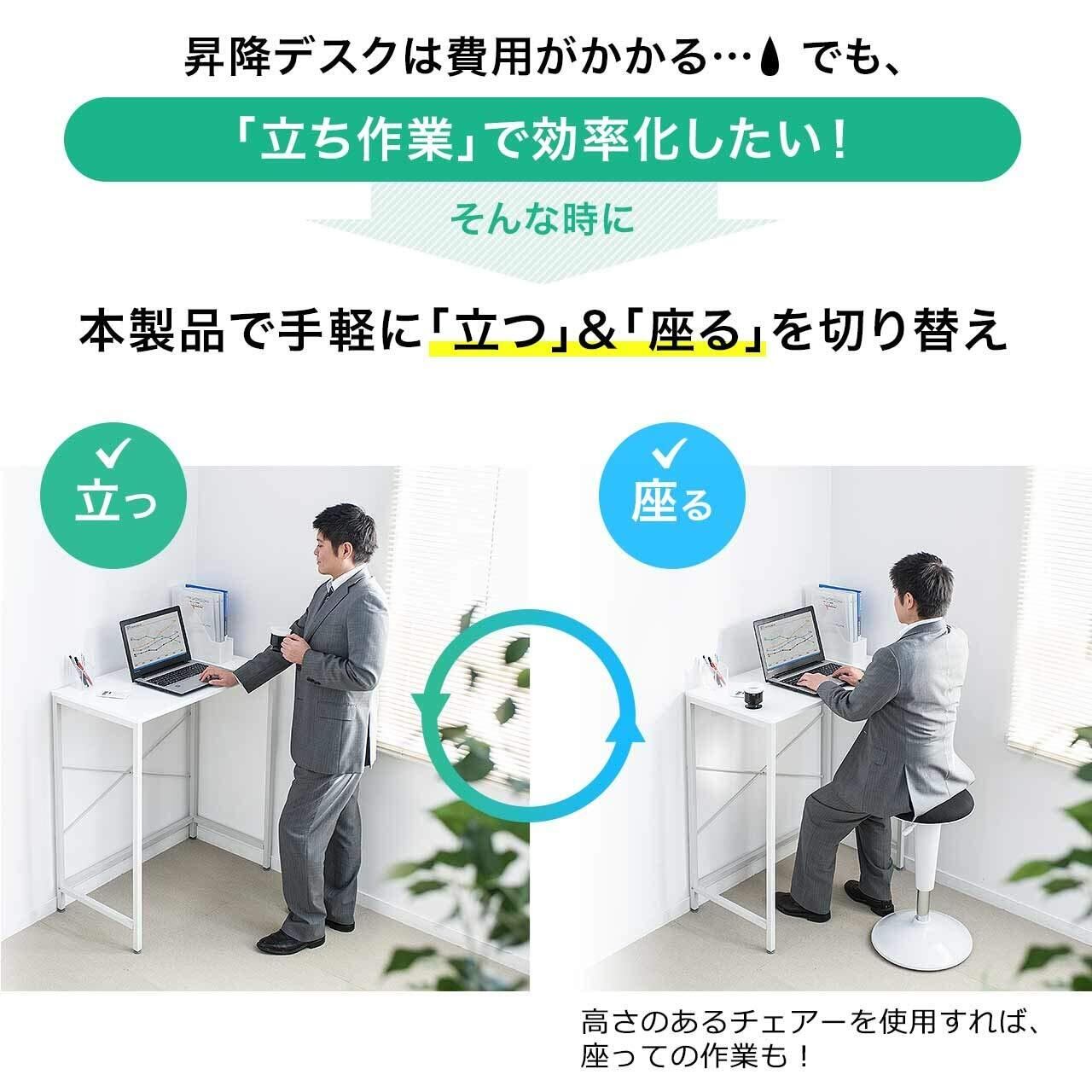 昇降デスクは費用がかかる… でも、

「立ち作業」で効率化したい！

そんな時に

本製品で手軽に「立つ」&「座る」を切り替え

立つ

座る

高さのあるチェアーを使用すれば、座っての作業も！