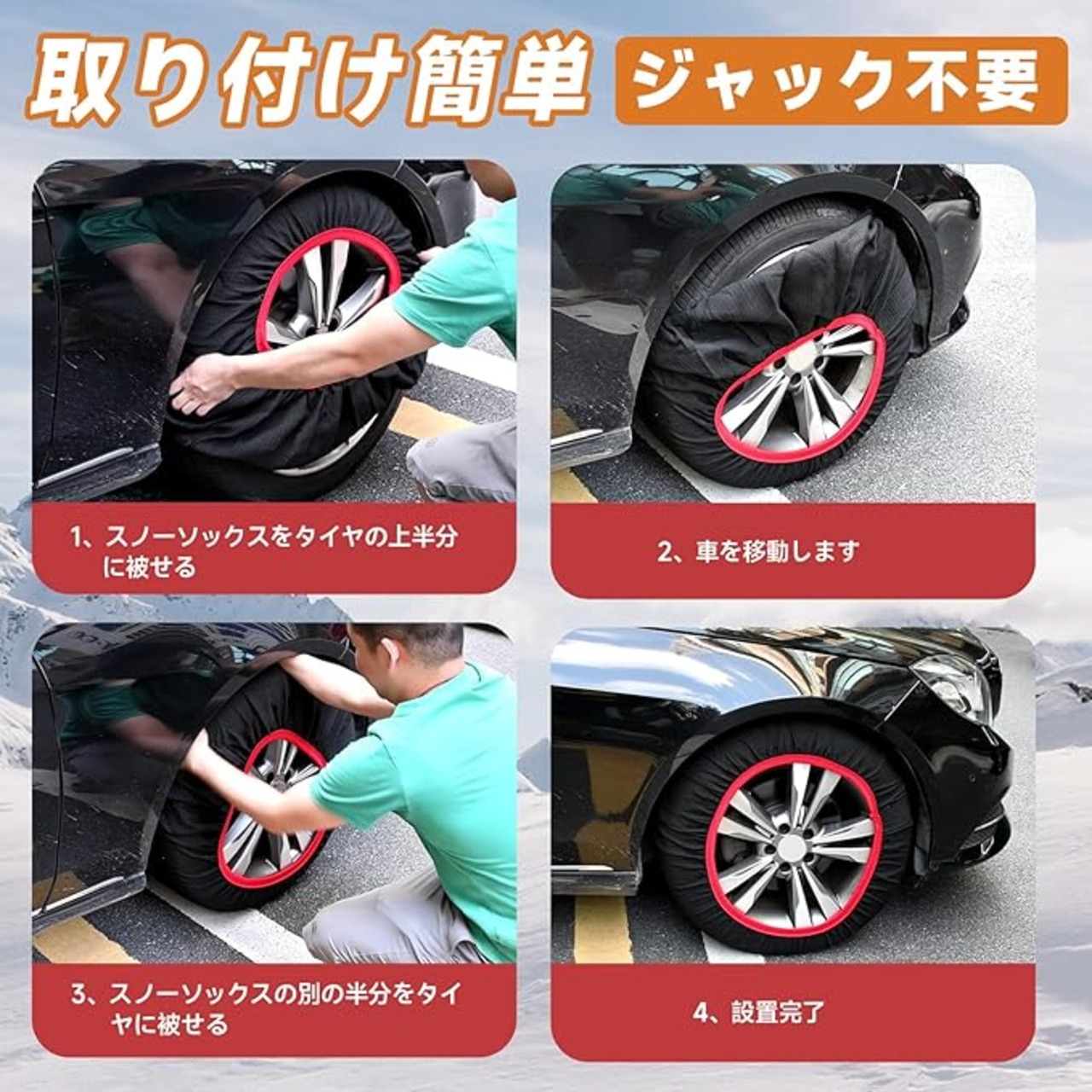 取り付け簡単

ジャック不要

1、スノーソックスをタイヤの上半分に被せる

2、車を移動します

3、スノーソックスの別の半分をタイヤに被せる

4、設置完了