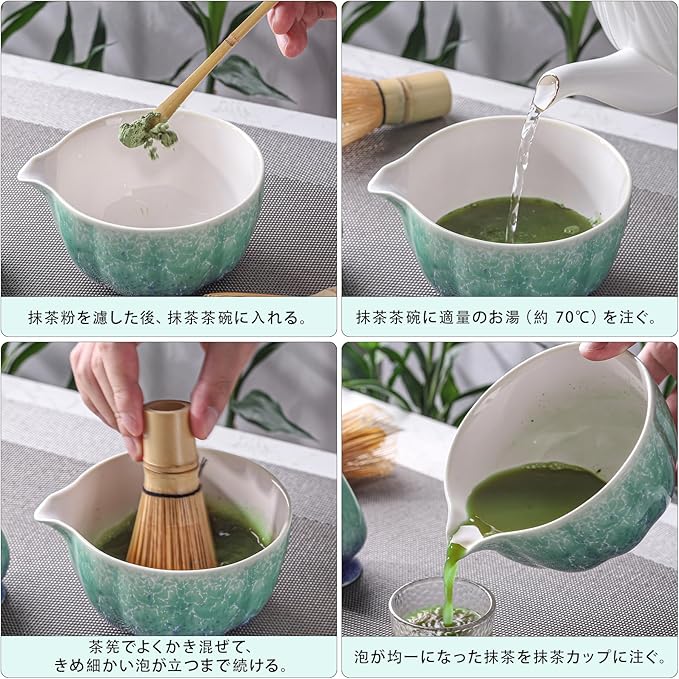 抹茶粉を濾した後、抹茶茶碗に入れる。

抹茶茶碗に適量のお湯（約 70℃）を注ぐ。

茶筅でよくかき混ぜて、きめ細かい泡が立つまで続ける。

泡が均一になった抹茶を抹茶カップに注ぐ。