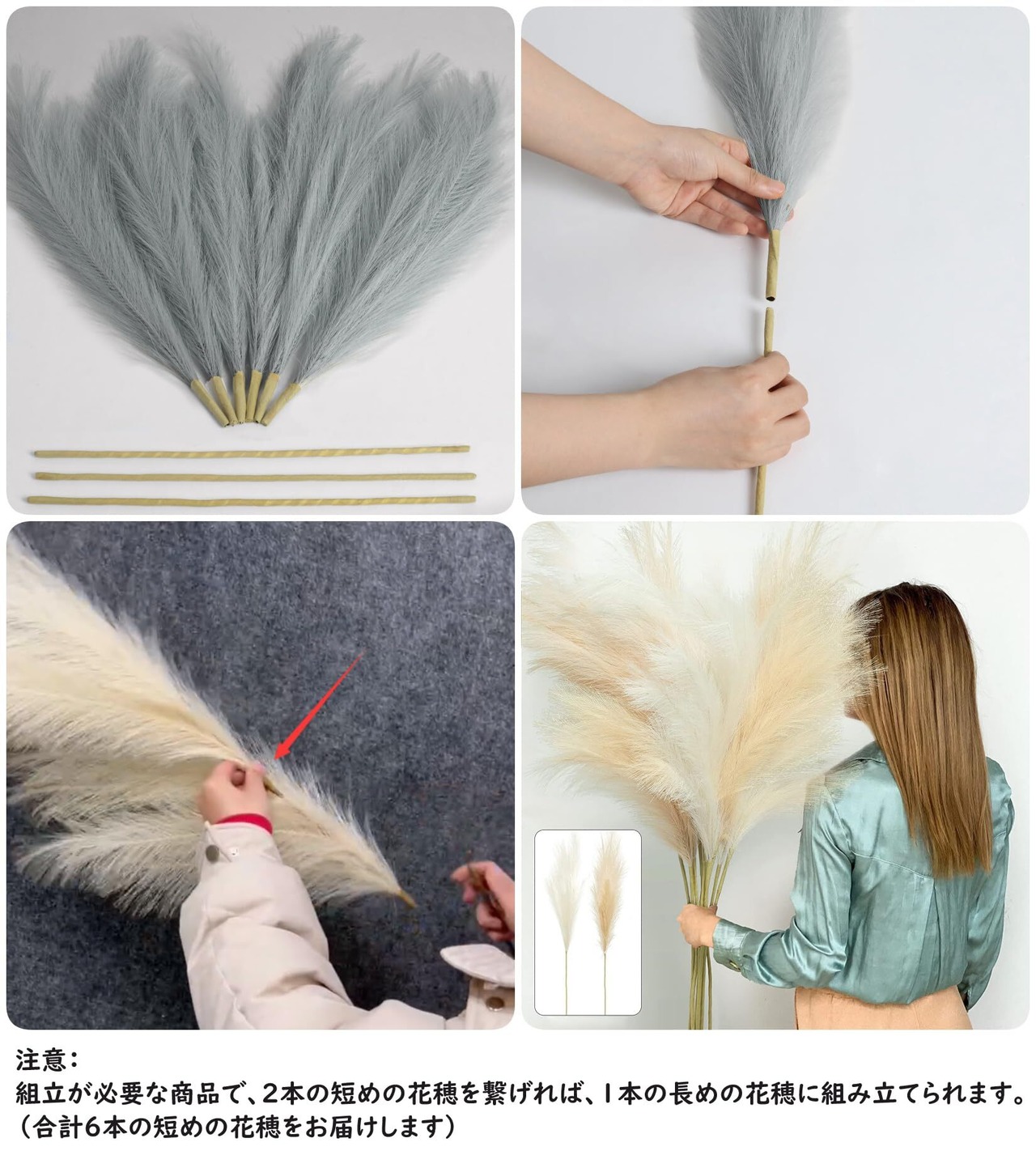 注意：
組立が必要な商品で、2本の短めの花穂を繋げれば、1本の長めの花穂に組み立てられます。
（合計6本の短めの花穂をお届けします）