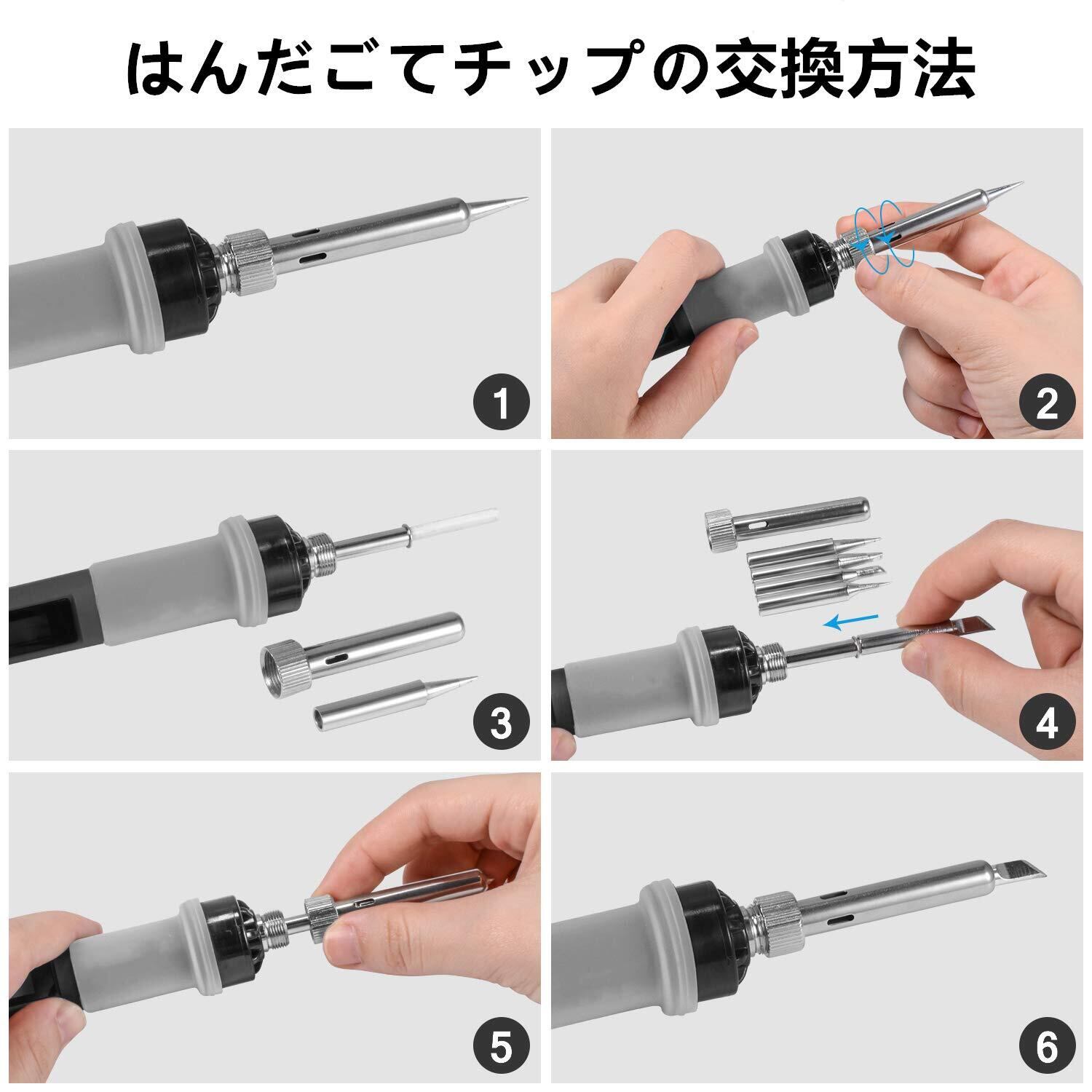 はんだごてチップの交換方法

1

2

3

4

5

6