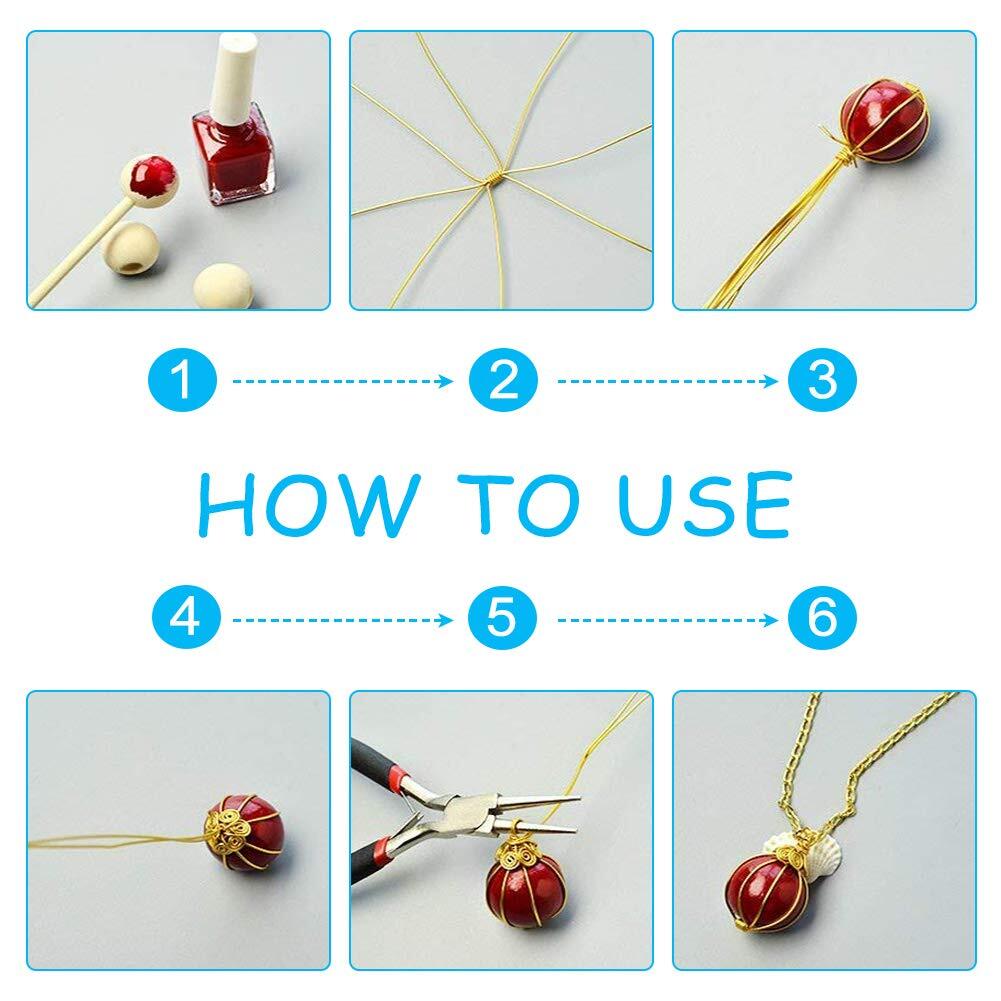 1 2 3

HOW TO USE

4 5 6