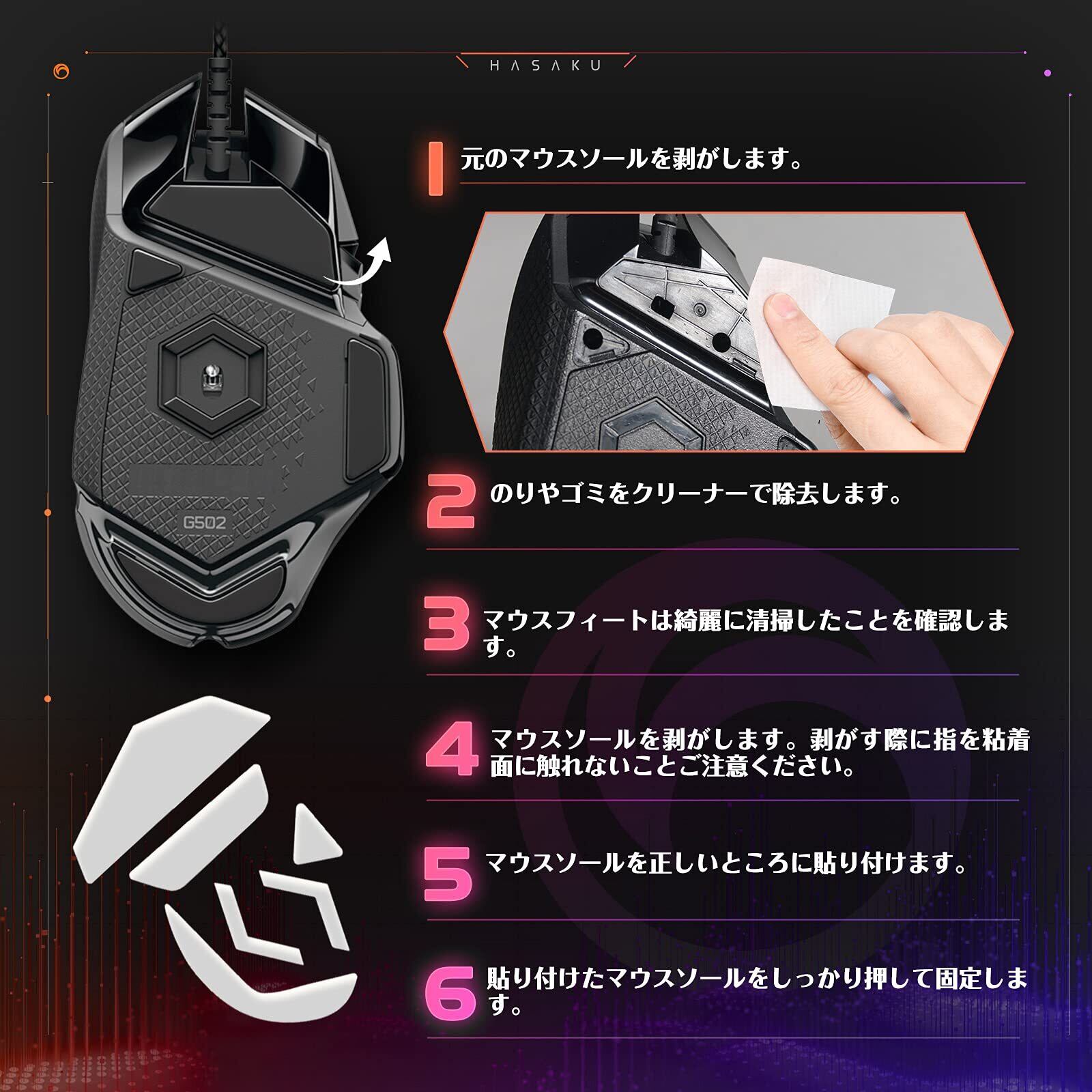 HASAKU

G502

1 元のマウスソールを剥がします。

2 のりやゴミをクリーナーで除去します。

3 マウスフィートは綺麗に清掃したことを確認します。

4 マウスソールを剥がします。剥がす際に指を粘着面に触れないことご注意ください。

5 マウスソールを正しいところに貼り付けます。

6 貼り付けたマウスソールをしっかり押して固定します。