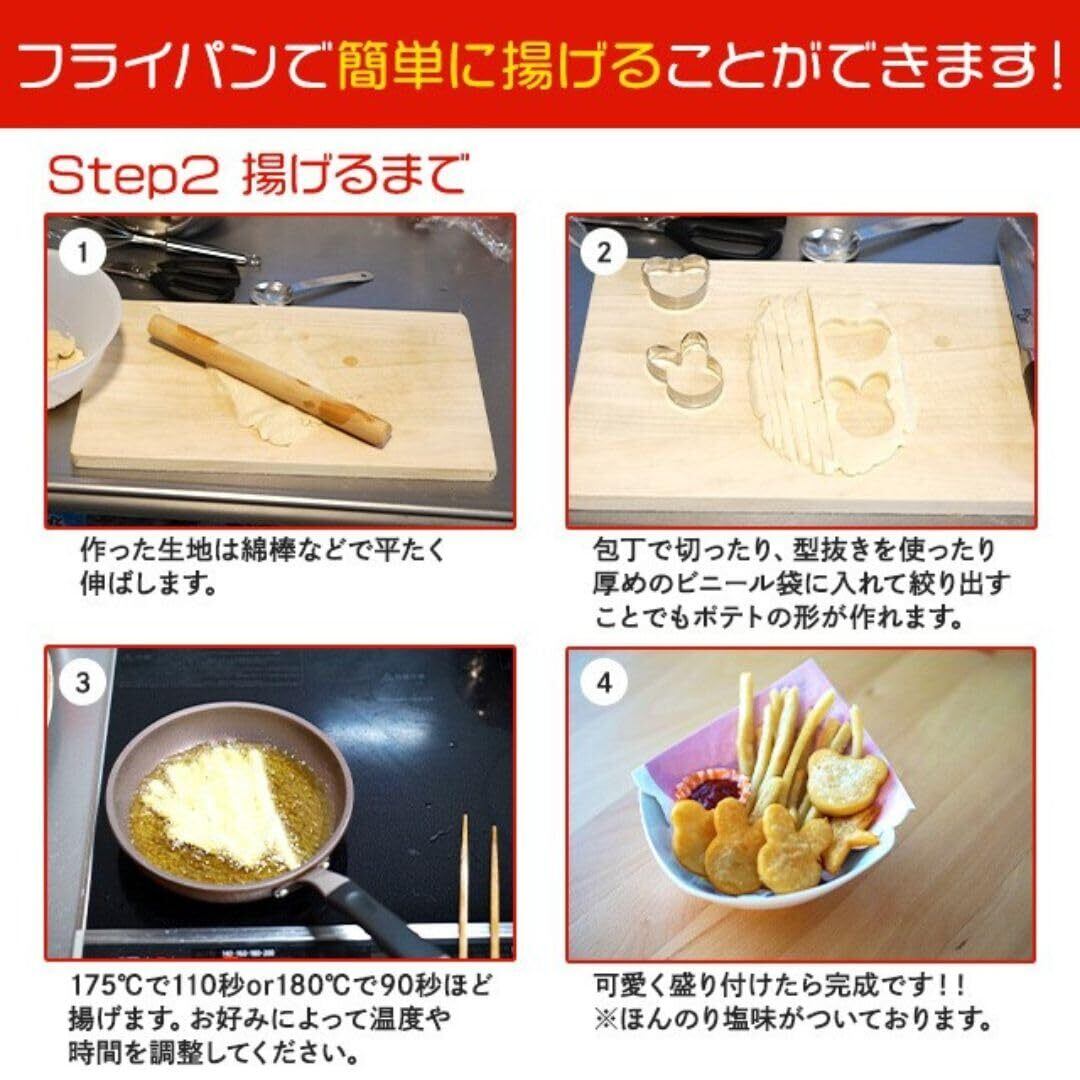 フライパンで簡単に揚げることができます！

Step2 揚げるまで

1

作った生地は綿棒などで平たく伸ばします。

2

包丁で切ったり、型抜きを使ったり厚めのビニール袋に入れて絞り出すことでもポテトの形が作れます。

3

175℃で110秒or180℃で90秒ほど揚げます。お好みによって温度や時間を調整してください。

4

可愛く盛り付けたら完成です！！
※ほんのり塩味がついております。