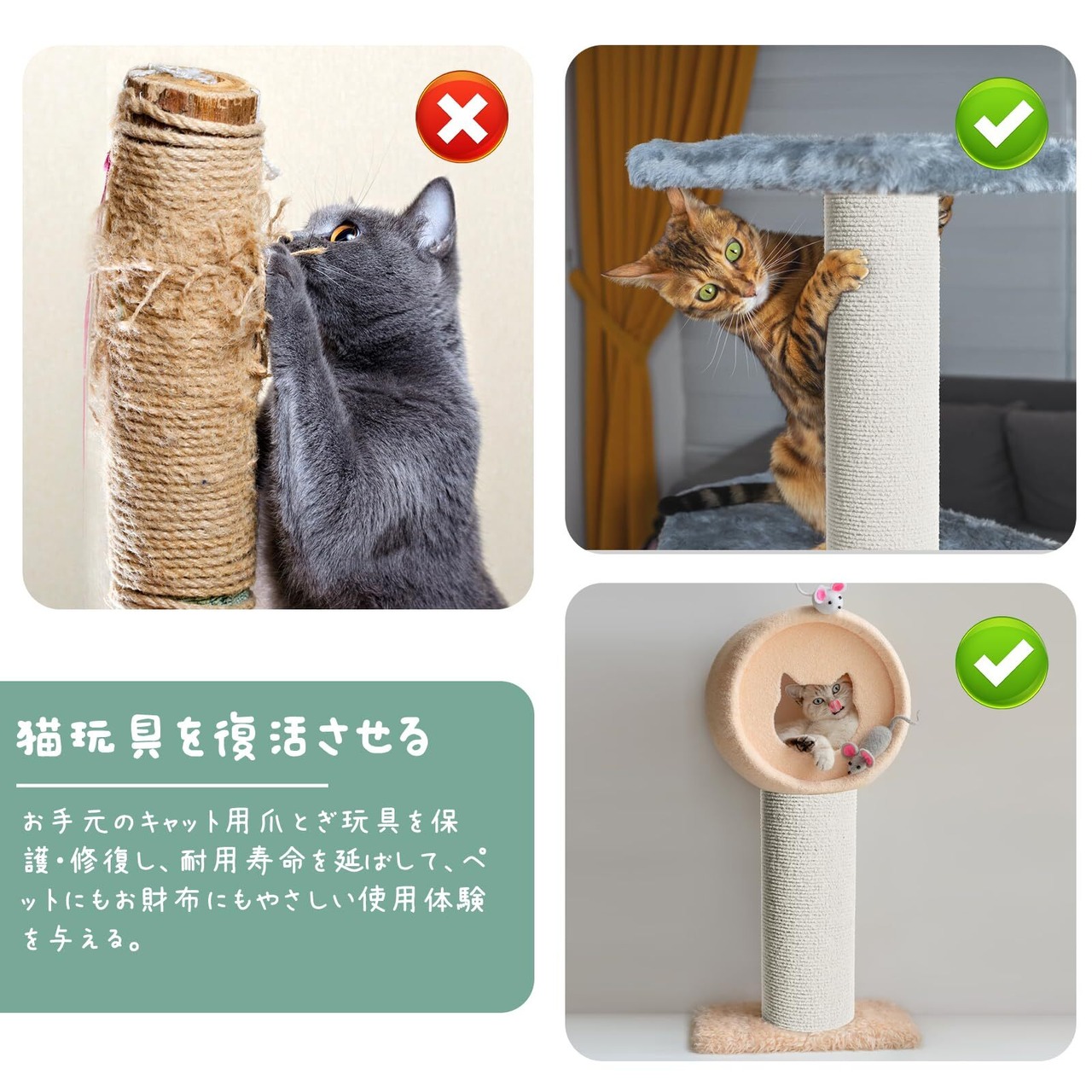 猫玩具を復活させる

お手元のキャット用爪とぎ玩具を保護・修復し、耐用寿命を延ばして、ペットにもお財布にもやさしい使用体験を与える。