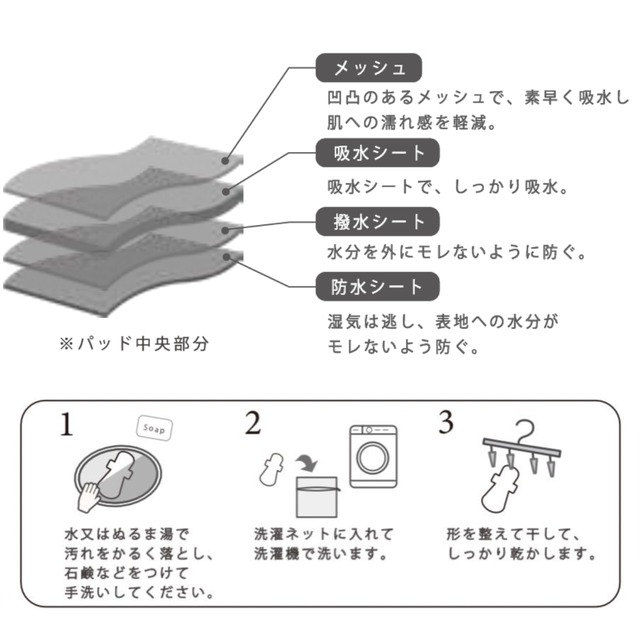 メッシュ
凹凸のあるメッシュで、素早く吸水し肌への濡れ感を軽減。

吸水シート
吸水シートで、しっかり吸水。

撥水シート
水分を外にモレないように防ぐ。

防水シート
湿気は逃し、表地への水分がモレないよう防ぐ。

※パッド中央部分

1
Soap
水又はぬるま湯で汚れをかるく落とし、石鹸などをつけて手洗いしてください。

2
洗濯ネットに入れて洗濯機で洗います。

3
形を整えて干して、しっかり乾かします。