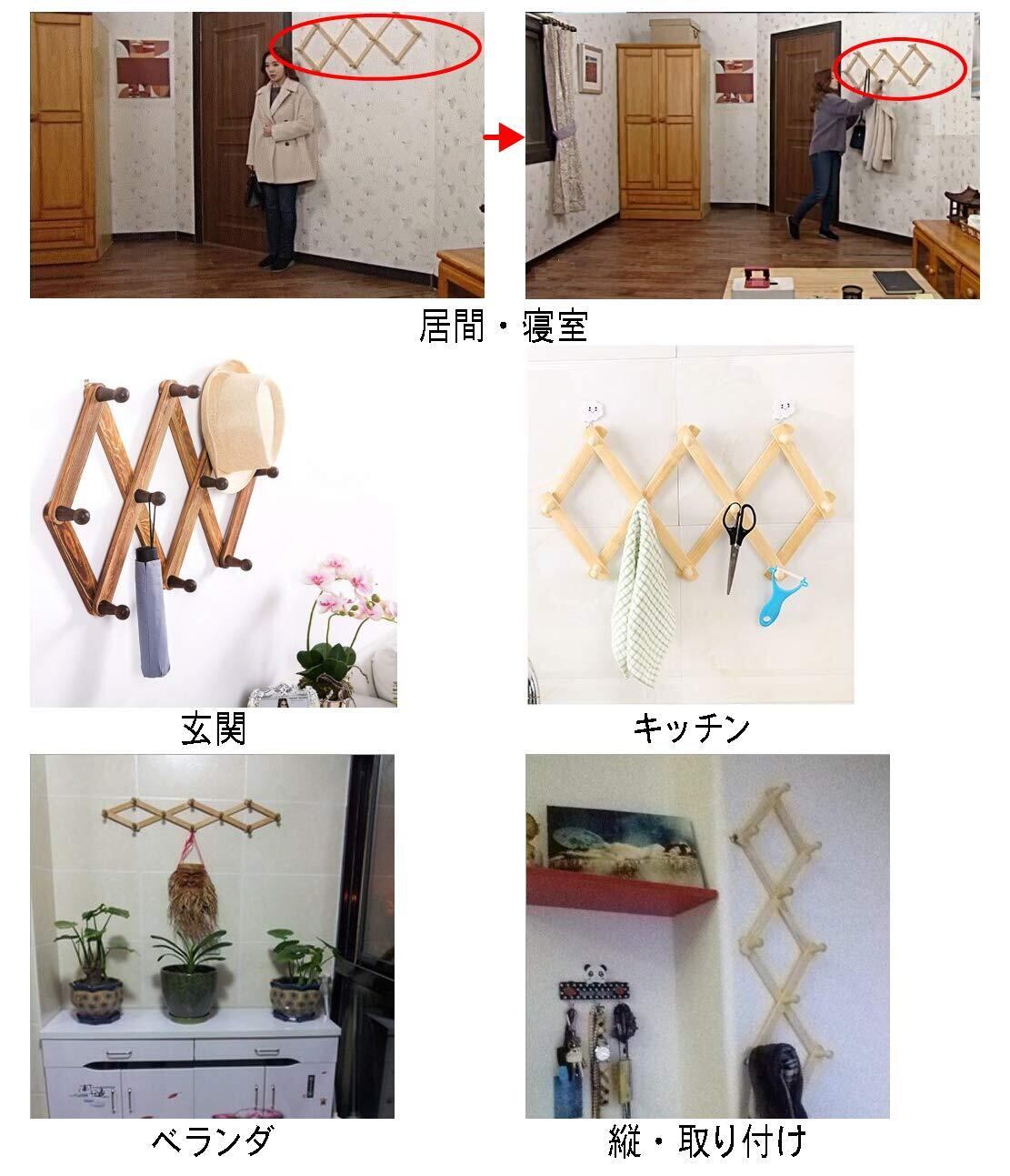 居間・寝室

玄関

キッチン

ベランダ

縦・取り付け