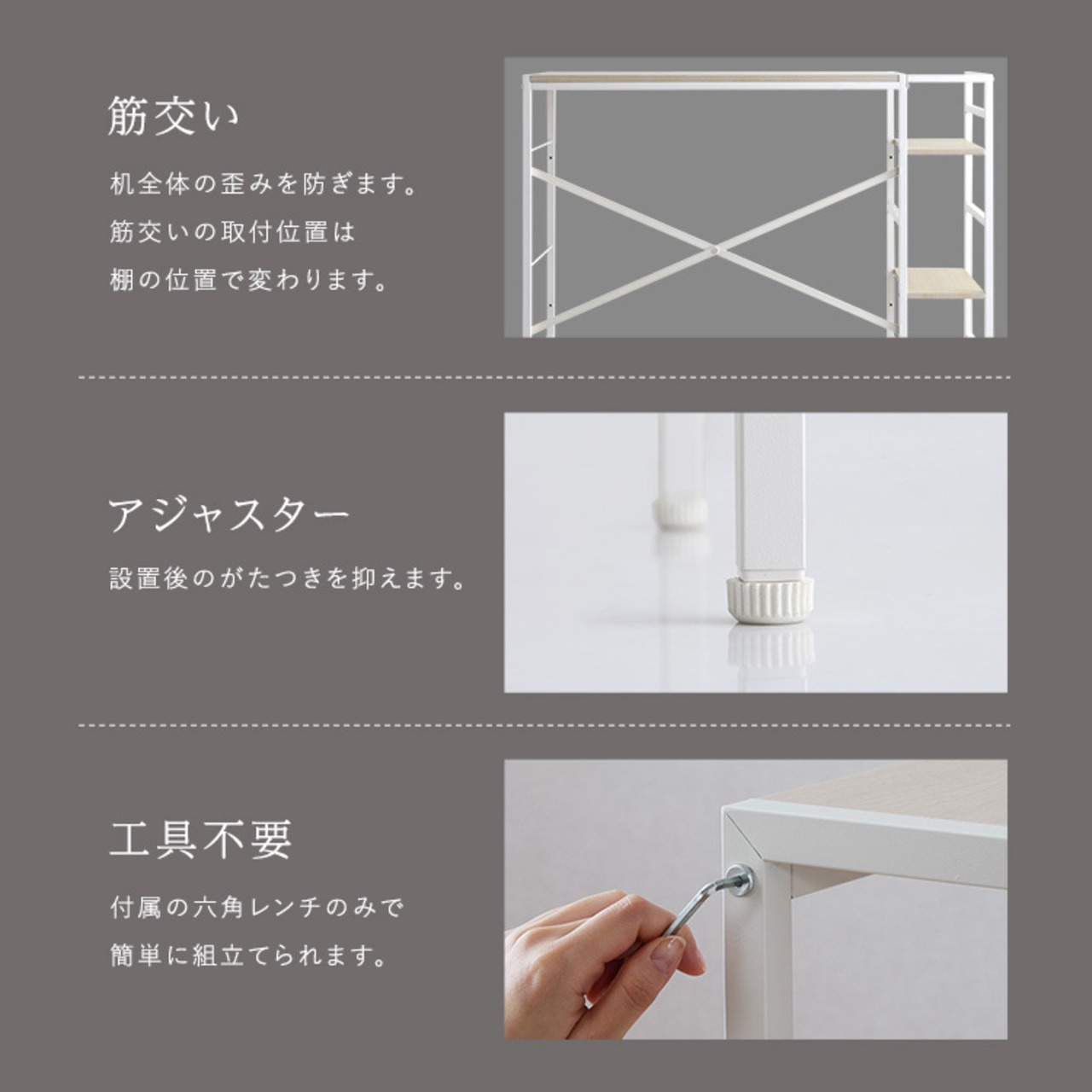 筋交い

机全体の歪みを防ぎます。
筋交いの取付位置は
棚の位置で変わります。

アジャスター

設置後のがたつきを抑えます。

工具不要

付属の六角レンチのみで
簡単に組立てられます。