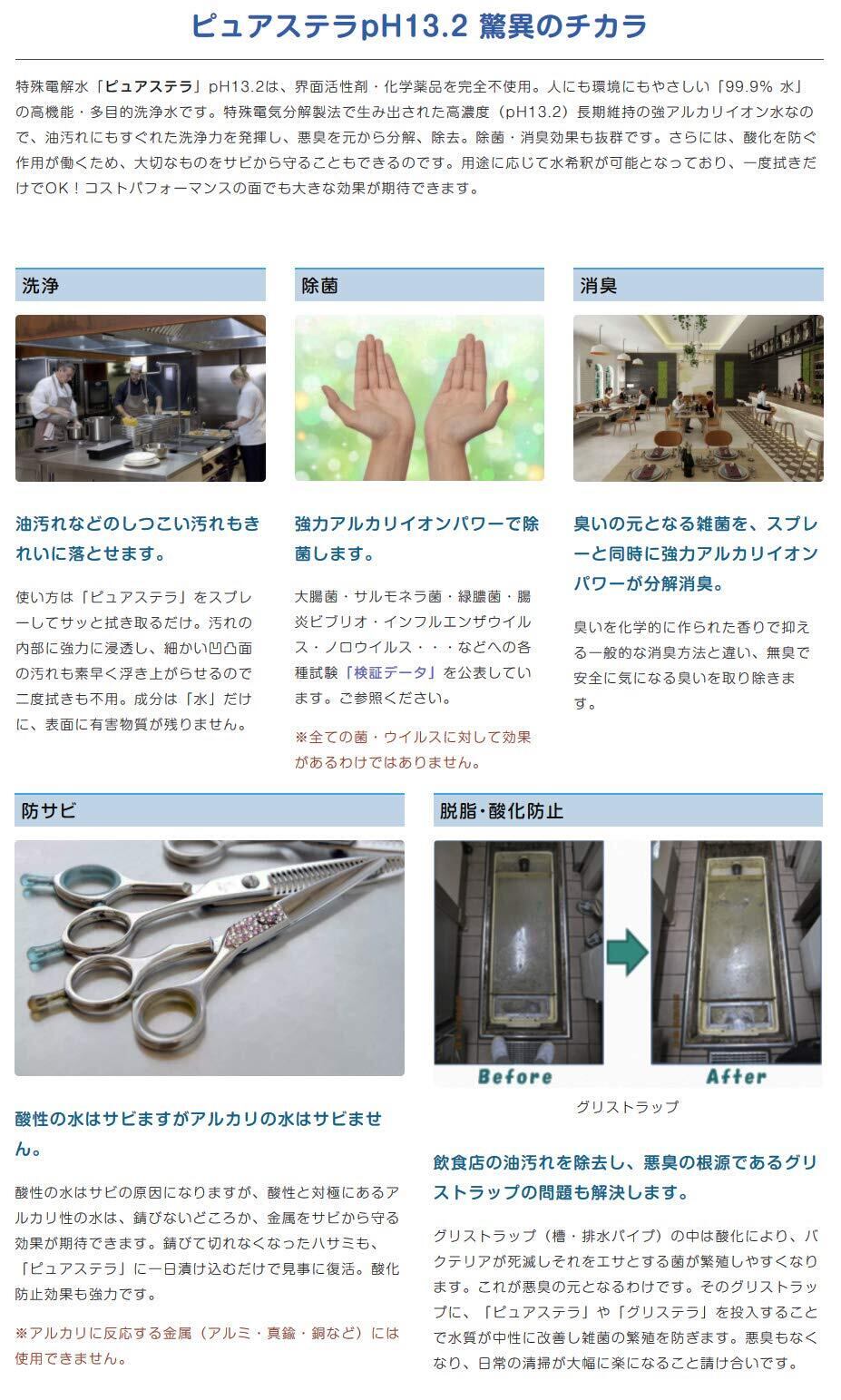 ピュアステラpH13.2 驚異のチカラ

特殊電解水「ピュアステラ」pH13.2は、界面活性剤・化学薬品を完全不使用。人にも環境にもやさしい「99.9% 水」の高機能・多目的洗浄水です。特殊電気分解製法で生み出された高濃度（pH13.2）長期維持の強アルカリイオン水なので、油汚れにもすぐれた洗浄力を発揮し、悪臭を元から分解、除去。除菌・消臭効果も抜群です。さらには、酸化を防ぐ作用が働くため、大切なものをサビから守ることもできるのです。用途に応じて水希釈が可能となっており、一度拭きだけでOK！コストパフォーマンスの面でも大きな効果が期待できます。

洗浄

油汚れなどのしつこい汚れもきれいに落とせます。

使い方は「ピュアステラ」をスプレーしてサッと拭き取るだけ。汚れの内部に強力に浸透し、細かい凹凸面の汚れも素早く浮き上がらせるので二度拭きも不用。成分は「水」だけに、表面に有害物質が残りません。

除菌

強力アルカリイオンパワーで除菌します。

大腸菌・サルモネラ菌・緑膿菌・腸炎ビブリオ・インフルエンザウイルス・ノロウイルス・・・などへの各種試験「検証データ」を公表しています。ご参照ください。

※全ての菌・ウイルスに対して効果があるわけではありません。

消臭

臭いの元となる雑菌を、スプレーと同時に強力アルカリイオンパワーが分解消臭。

臭いを化学的に作られた香りで抑える一般的な消臭方法と違い、無臭で安全に気になる臭いを取り除きます。

防サビ

酸性の水はサビますがアルカリの水はサビません。

酸性の水はサビの原因になりますが、酸性と対極にあるアルカリ性の水は、錆びないどころか、金属をサビから守る効果が期待できます。錆びて切れなくなったハサミも、「ピュアステラ」に一日漬け込むだけで見事に復活。酸化防止効果も強力です。

※アルカリに反応する金属（アルミ・真鍮・銅など）には使用できません。

脱脂・酸化防止

Before

After

グリストラップ

飲食店の油汚れを除去し、悪臭の根源であるグリストラップの問題も解決します。

グリストラップ（槽・排水パイプ）の中は酸化により、バクテリアが死滅しそれをエサとする菌が繁殖しやすくなります。これが悪臭の元となるわけです。そのグリストラップに、「ピュアステラ」や「グリステラ」を投入することで水質が中性に改善し雑菌の繁殖を防ぎます。悪臭もなくなり、日常の清掃が大幅に楽になること請け合いです。