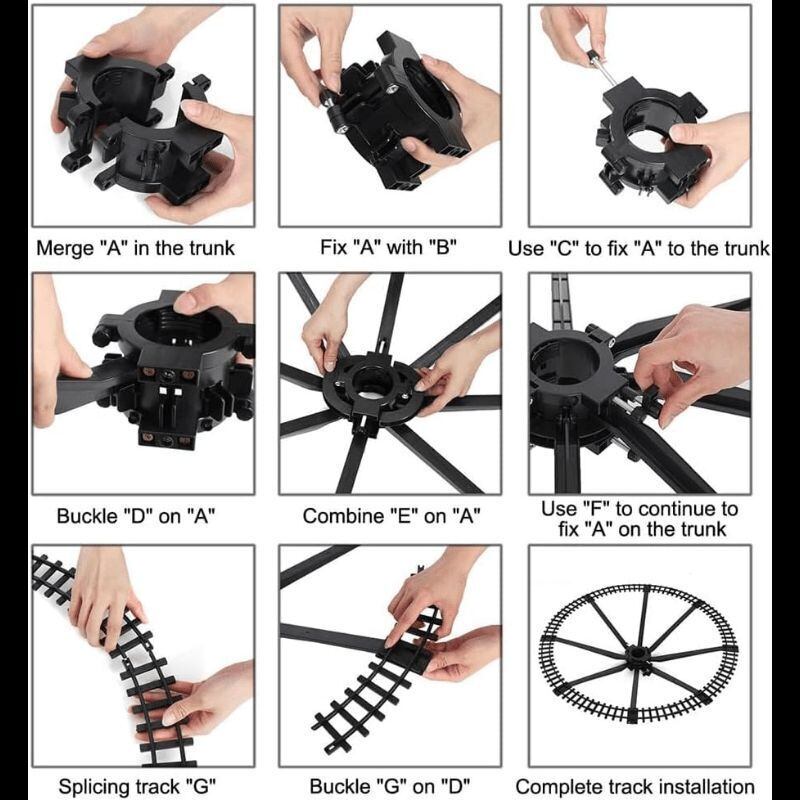 Merge "A" in the trunk

Fix "A" with "B"

Use "C" to fix "A" to the trunk

Buckle "D" on "A"

Combine "E" on "A"

Use "F" to continue to fix "A" on the trunk

Splicing track "G"

Buckle "G" on "D"

Complete track installation