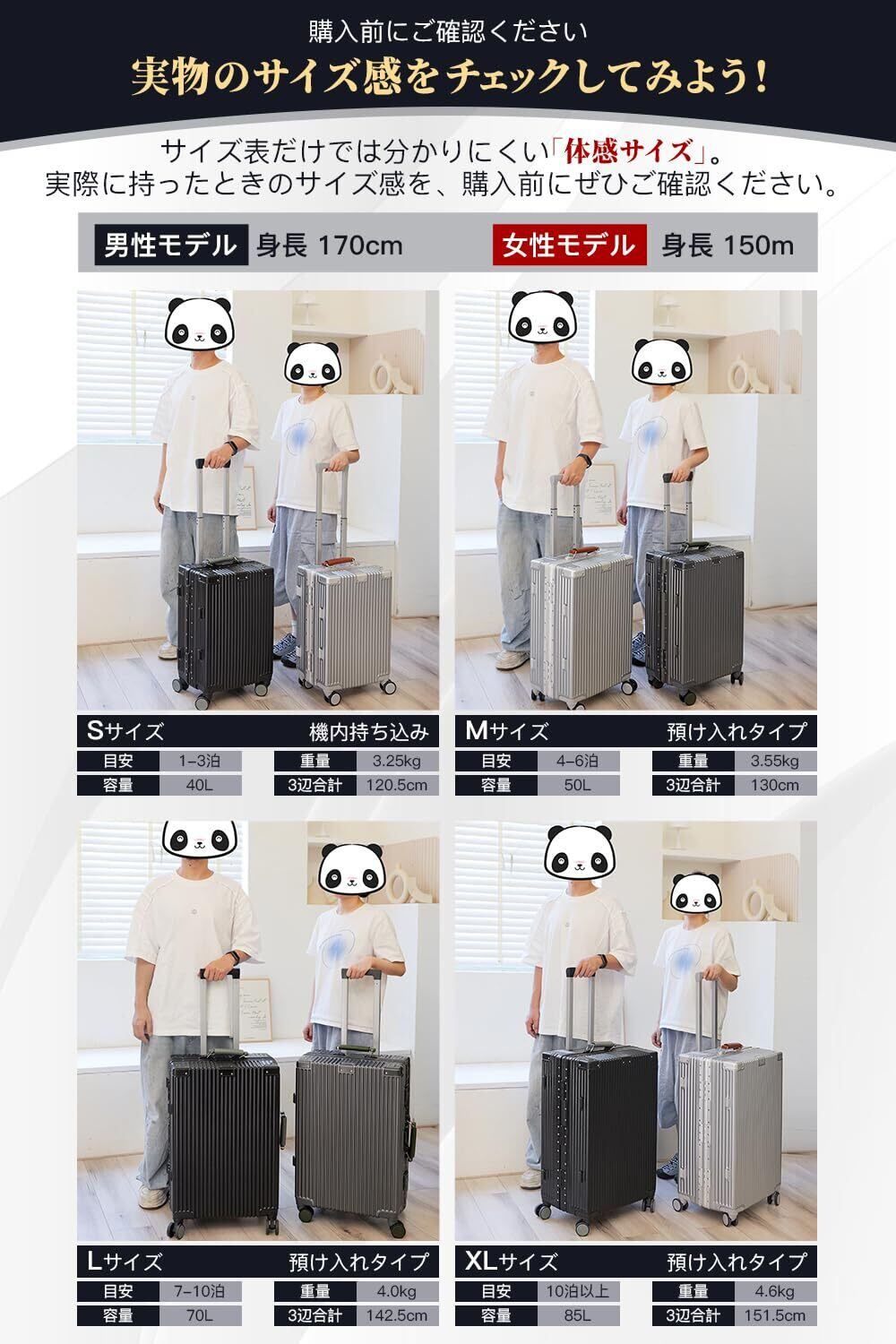 購入前にご確認ください
実物のサイズ感をチェックしてみよう!

サイズ表だけでは分かりにくい「体感サイズ」。
実際に持ったときのサイズ感を、購入前にぜひご確認ください。

男性モデル 身長 170cm　女性モデル 身長 150m

Sサイズ　機内持ち込み

| 目安 | 1-3泊 | 重量 | 3.25kg |
|---|---|---|---|
| 容量 | 40L | 3辺合計 | 120.5cm |

Mサイズ　預け入れタイプ

| 目安 | 4-6泊 | 重量 | 3.55kg |
|---|---|---|---|
| 容量 | 50L | 3辺合計 | 130cm |

Lサイズ　預け入れタイプ

| 目安 | 7-10泊 | 重量 | 4.0kg |
|---|---|---|---|
| 容量 | 70L | 3辺合計 | 142.5cm |

XLサイズ　預け入れタイプ

| 目安 | 10泊以上 | 重量 | 4.6kg |
|---|---|---|---|
| 容量 | 85L | 3辺合計 | 151.5cm |