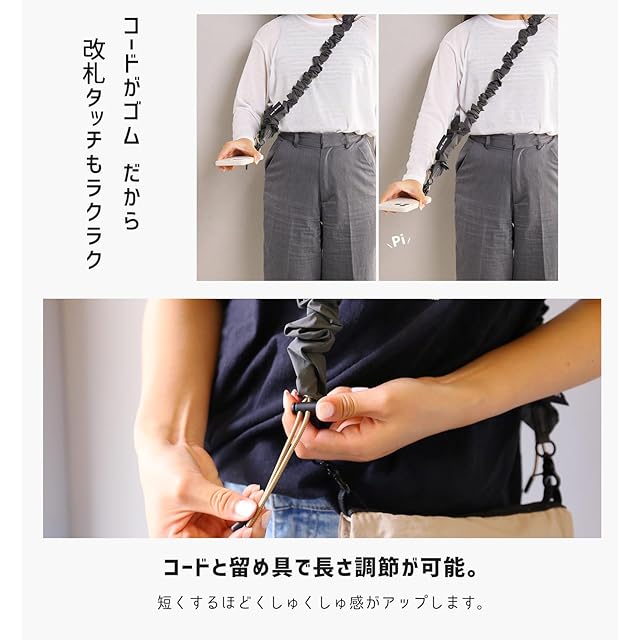 コードがゴム　だから
改札タッチもラクラク

Pi

コードと留め具で長さ調節が可能。

短くするほどくしゅくしゅ感がアップします。