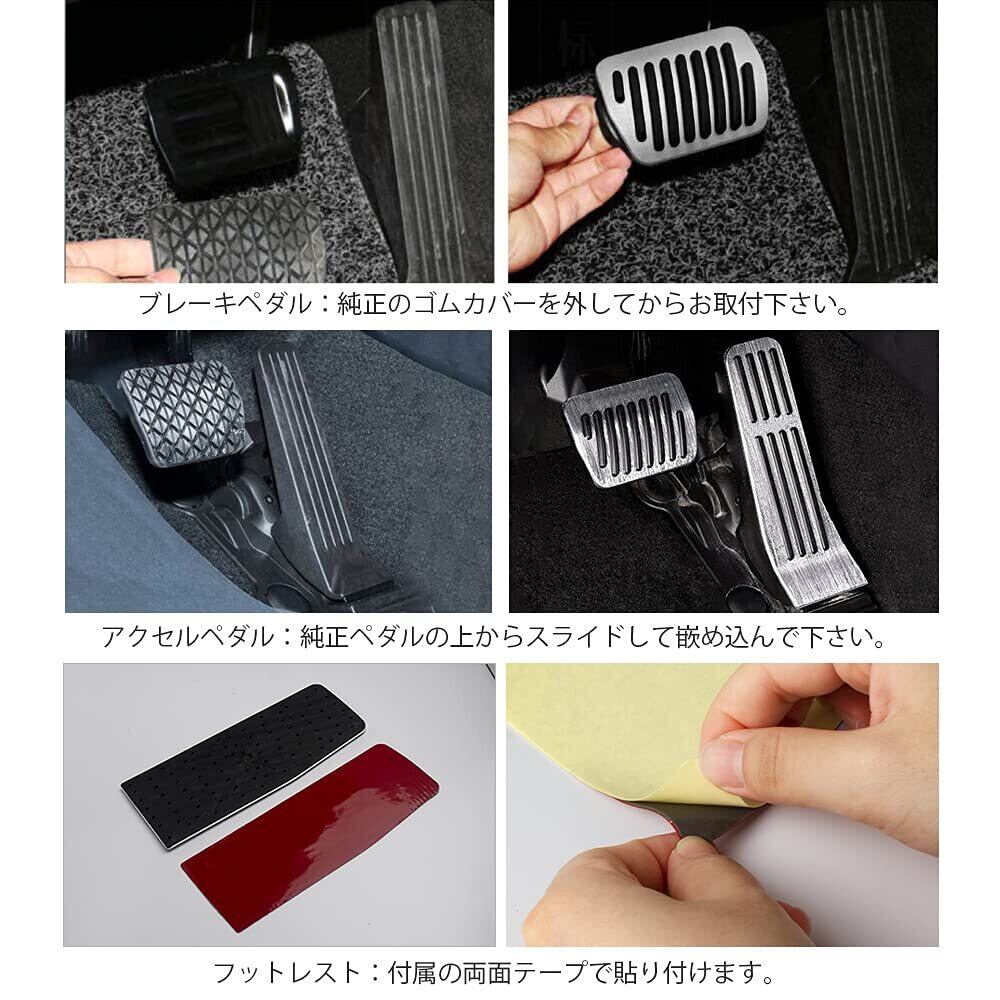 ブレーキペダル：純正のゴムカバーを外してからお取付下さい。

アクセルペダル：純正ペダルの上からスライドして嵌め込んで下さい。

フットレスト：付属の両面テープで貼り付けます。