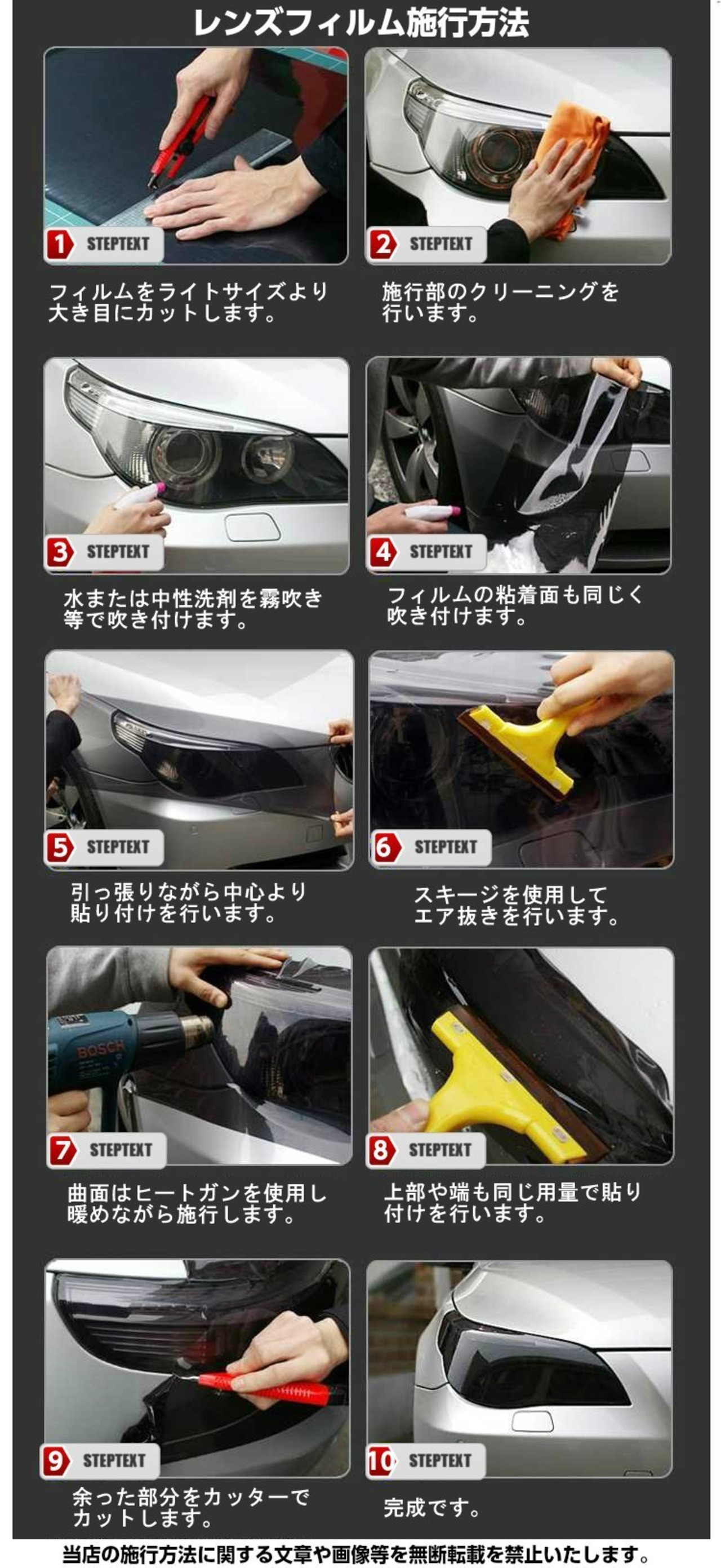 レンズフィルム施行方法

1 STEPTEXT

フィルムをライトサイズより大き目にカットします。

2 STEPTEXT

施行部のクリーニングを行います。

3 STEPTEXT

水または中性洗剤を霧吹き等で吹き付けます。

4 STEPTEXT

フィルムの粘着面も同じく吹き付けます。

5 STEPTEXT

引っ張りながら中心より貼り付けを行います。

6 STEPTEXT

スキージを使用してエア抜きを行います。

BOSCH

7 STEPTEXT

曲面はヒートガンを使用し暖めながら施行します。

8 STEPTEXT

上部や端も同じ用量で貼り付けを行います。

9 STEPTEXT

余った部分をカッターでカットします。

10 STEPTEXT

完成です。

当店の施行方法に関する文章や画像等を無断転載を禁止いたします。