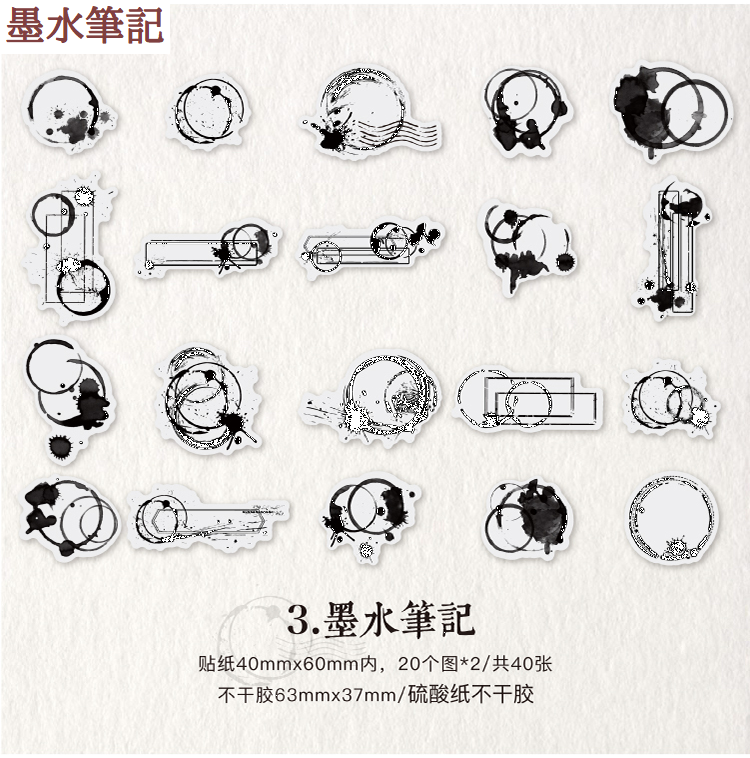 墨水筆記

3.墨水筆記

贴纸40mmx60mm内，20个图*2/共40张

不干胶63mmx37mm/硫酸纸不干胶