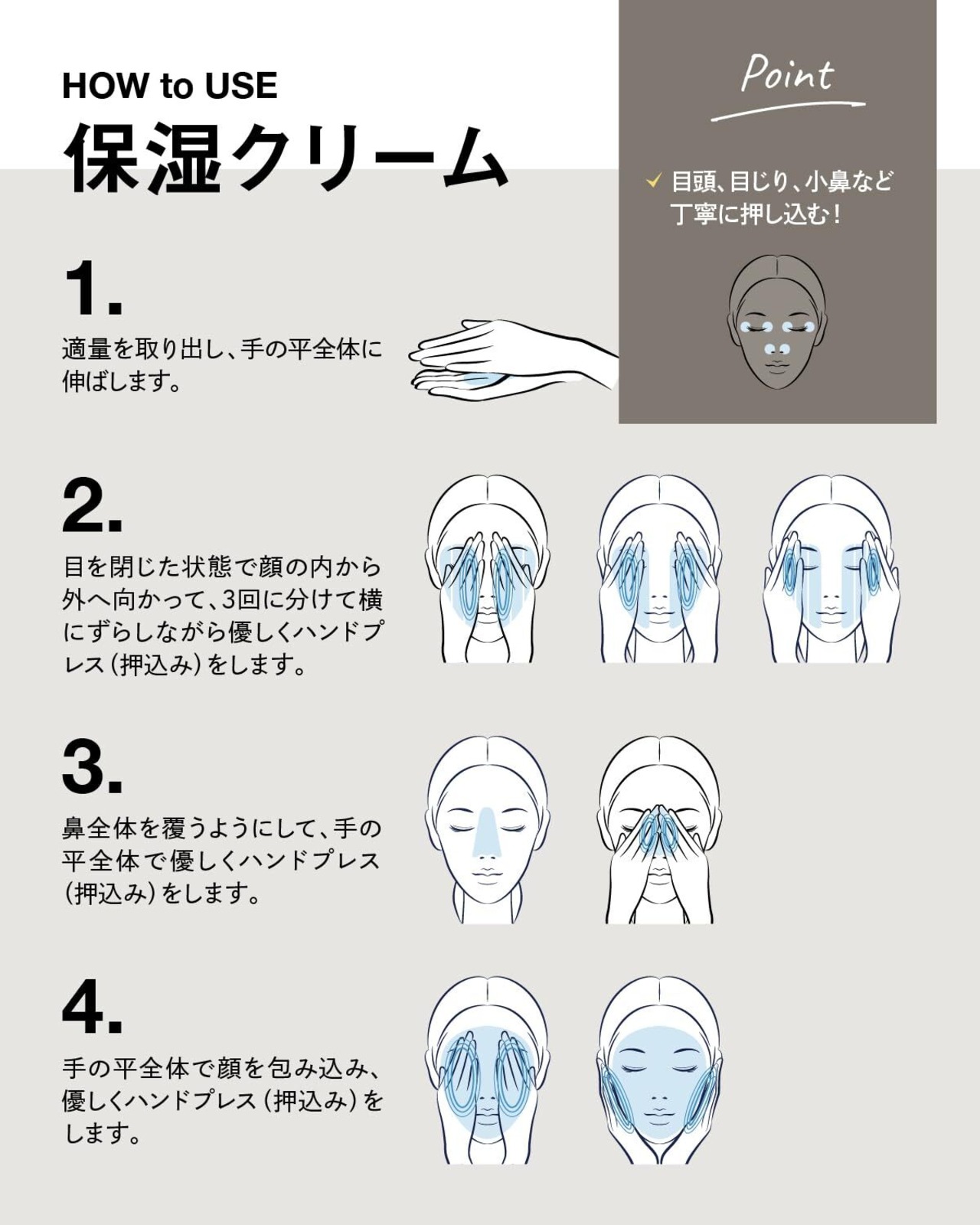 HOW to USE
保湿クリーム

Point

✓ 目頭、目じり、小鼻など丁寧に押し込む！

1.
適量を取り出し、手の平全体に伸ばします。

2.
目を閉じた状態で顔の内から外へ向かって、3回に分けて横にずらしながら優しくハンドプレス（押込み）をします。

3.
鼻全体を覆うようにして、手の平全体で優しくハンドプレス（押込み）をします。

4.
手の平全体で顔を包み込み、優しくハンドプレス（押込み）をします。