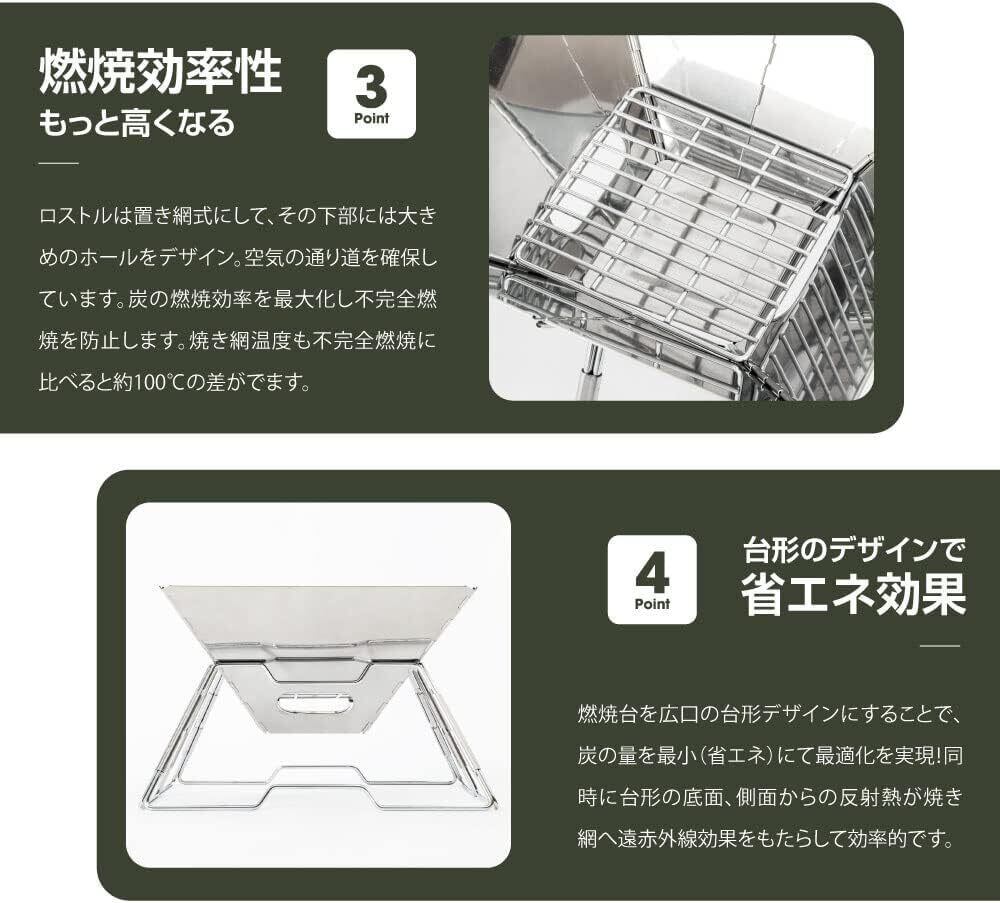 燃焼効率性
もっと高くなる

3
Point

ロストルは置き網式にして、その下部には大きめのホールをデザイン。空気の通り道を確保しています。炭の燃焼効率を最大化し不完全燃焼を防止します。焼き網温度も不完全燃焼に比べると約100℃の差がでます。

4
Point

台形のデザインで
省エネ効果

燃焼台を広口の台形デザインにすることで、炭の量を最小（省エネ）にて最適化を実現!同時に台形の底面、側面からの反射熱が焼き網へ遠赤外線効果をもたらして効率的です。